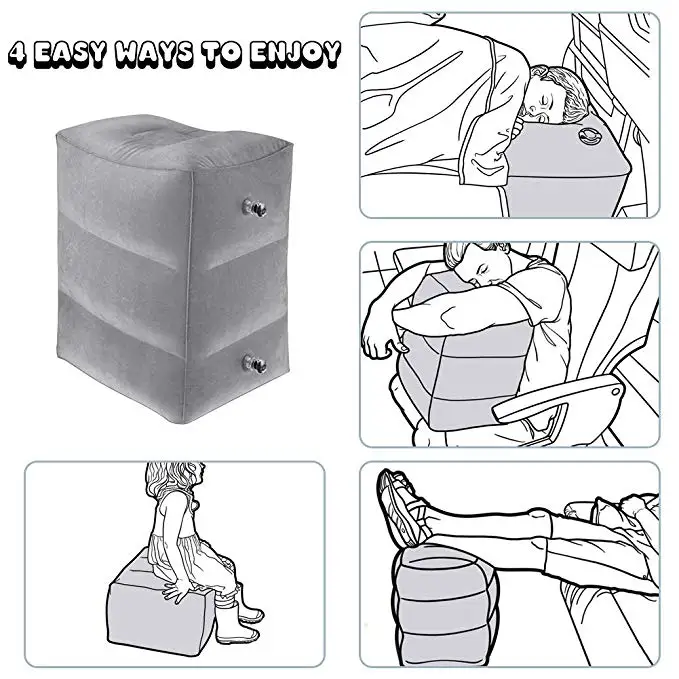 4 EASY WAYS TO ENJOY