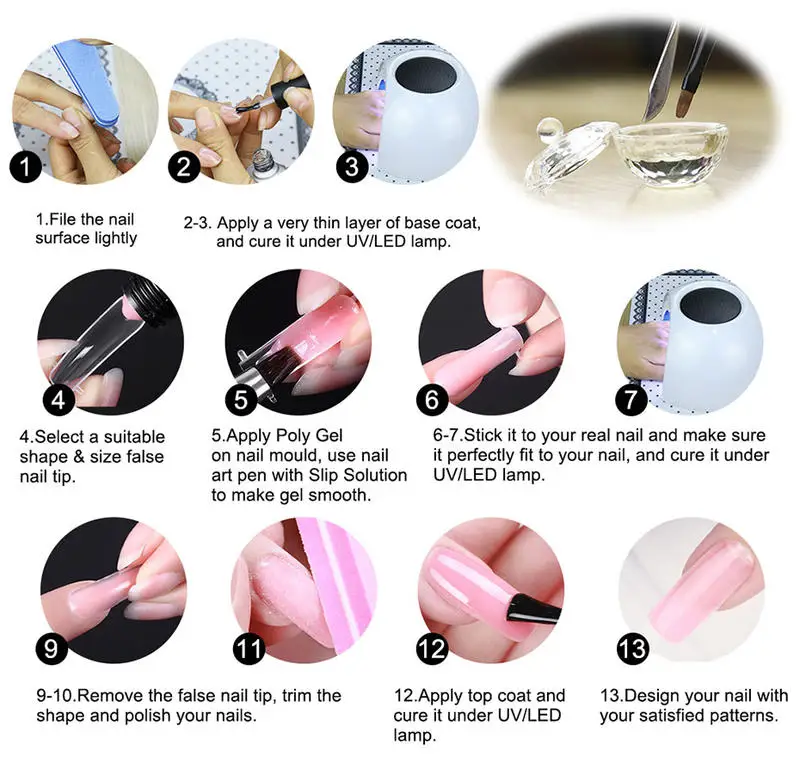 1

2

3

1.File the nail surface lightly

2-3. Apply a very thin layer of base coat, and cure it under UV/LED lamp.

4

5

6

7

4.Select a suitable shape & size false nail tip.

5.Apply Poly Gel on nail mould, use nail art pen with Slip Solution to make gel smooth.

6-7.Stick it to your real nail and make sure it perfectly fit to your nail, and cure it under UV/LED lamp.

9

11

12

13

9-10.Remove the false nail tip, trim the shape and polish your nails.

12.Apply top coat and cure it under UV/LED lamp.

13.Design your nail with your satisfied patterns.