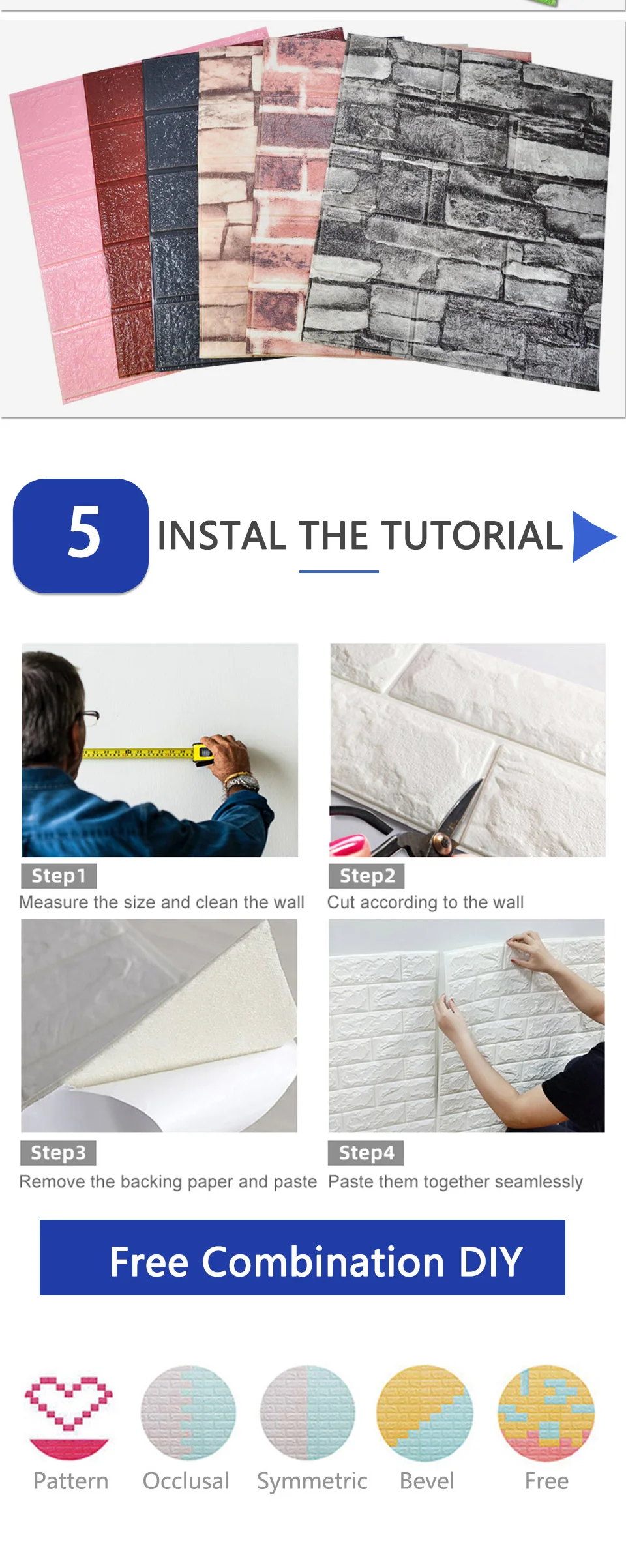 5 INSTAL THE TUTORIAL

Step1
Measure the size and clean the wall

Step2
Cut according to the wall

Step3
Remove the backing paper and paste

Step4
Paste them together seamlessly

Free Combination DIY

Pattern Occlusal Symmetric Bevel Free