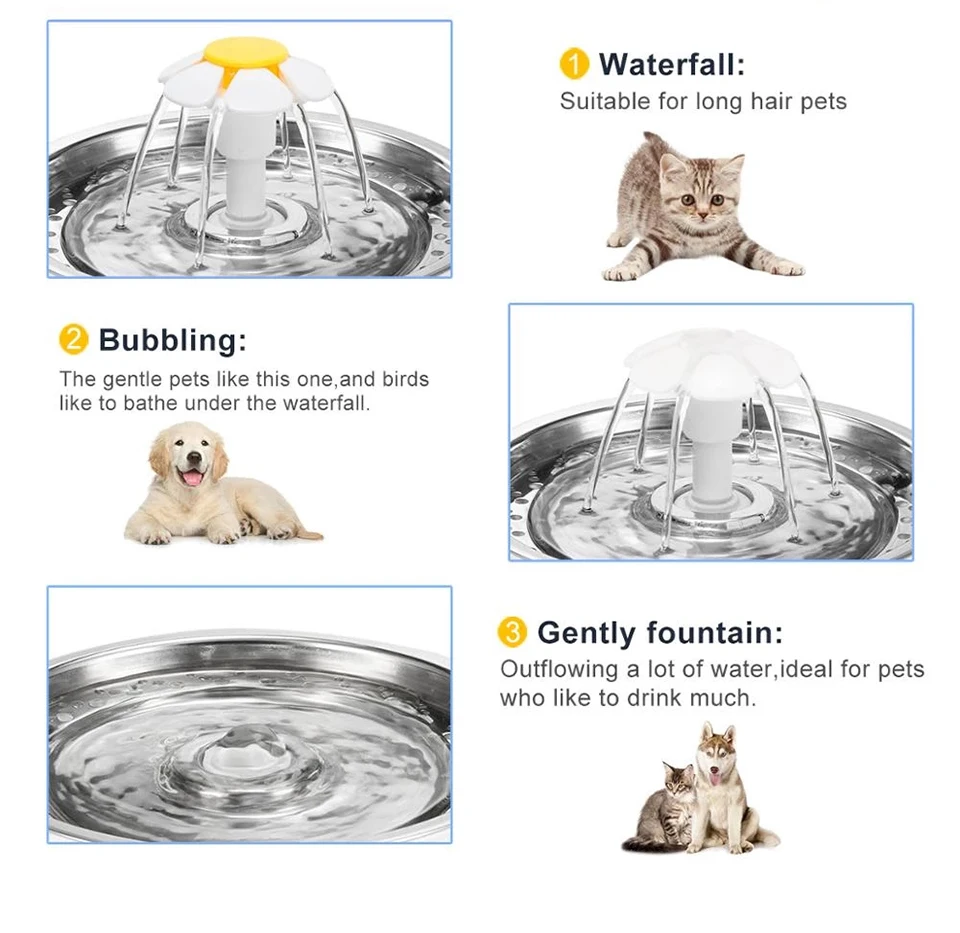 1 Waterfall:
Suitable for long hair pets

2 Bubbling:
The gentle pets like this one,and birds like to bathe under the waterfall.

3 Gently fountain:
Outflowing a lot of water,ideal for pets who like to drink much.