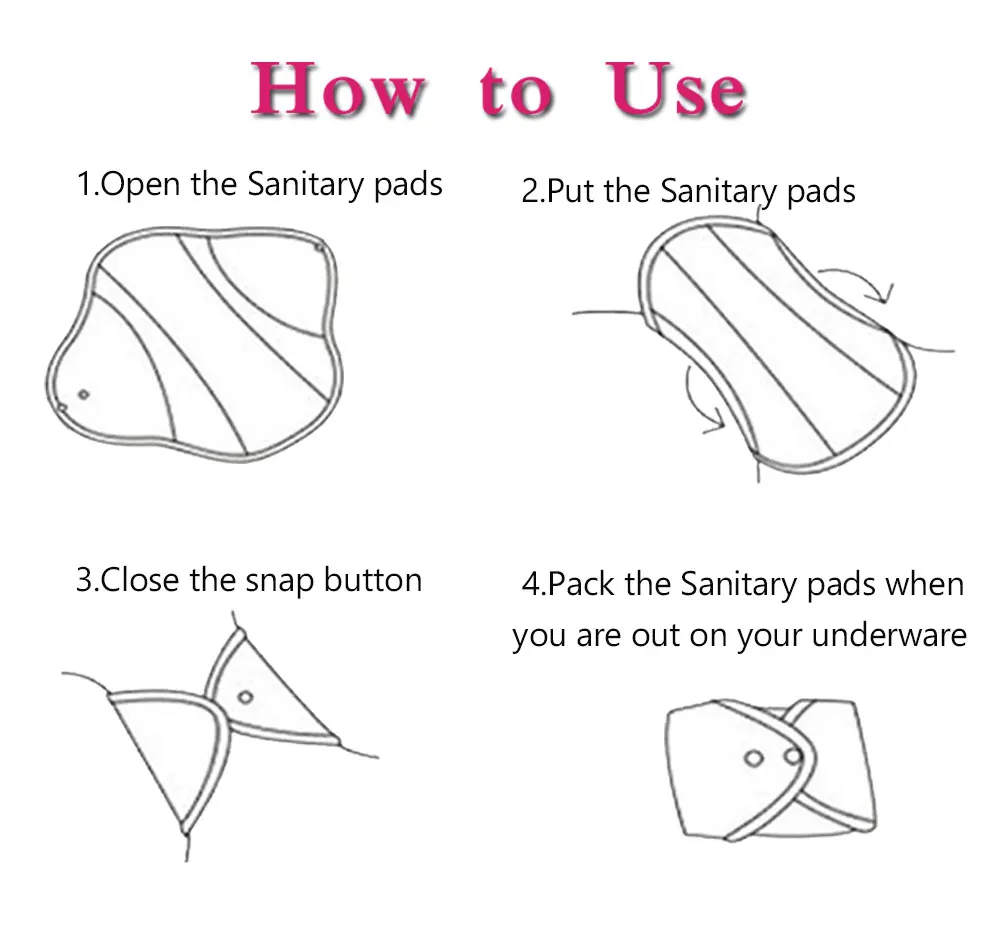 How to Use

1.Open the Sanitary pads

2.Put the Sanitary pads

3.Close the snap button

4.Pack the Sanitary pads when you are out on your underware