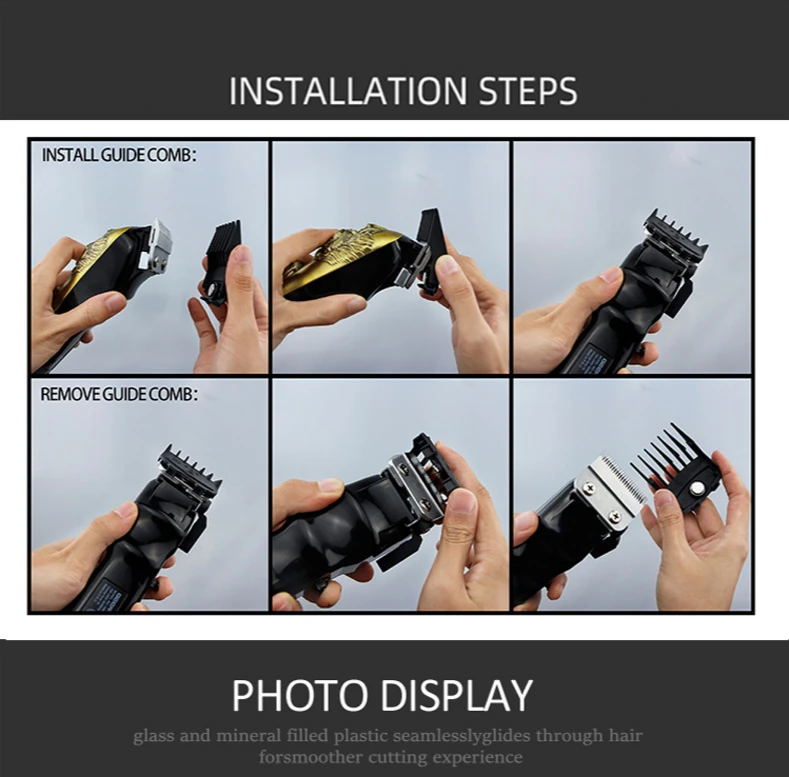 INSTALLATION STEPS

INSTALL GUIDE COMB:

REMOVE GUIDE COMB:

PHOTO DISPLAY

glass and mineral filled plastic seamlesslyglides through hair forsmoother cutting experience