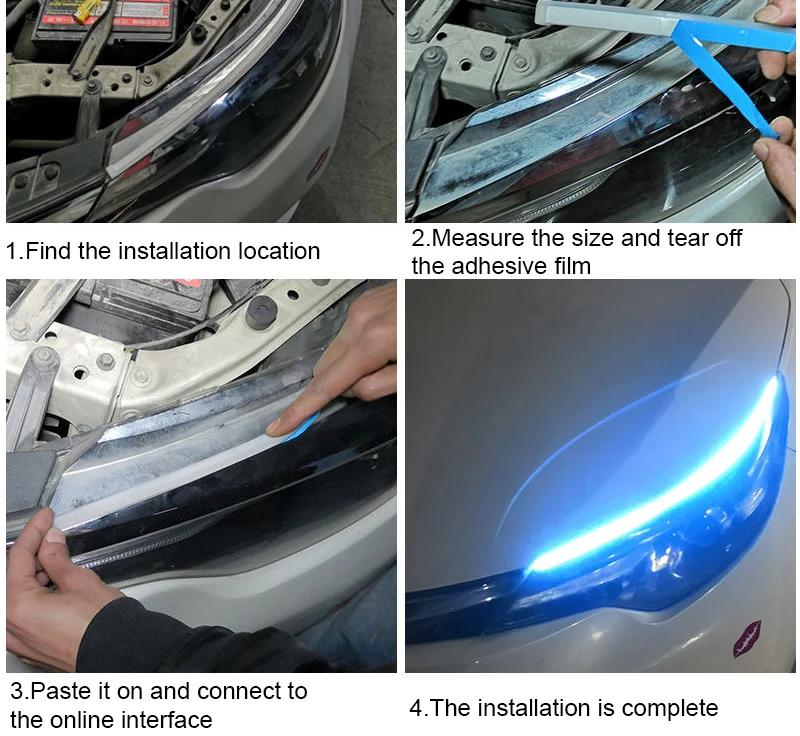 1.Find the installation location

2.Measure the size and tear off the adhesive film

3.Paste it on and connect to the online interface

4.The installation is complete