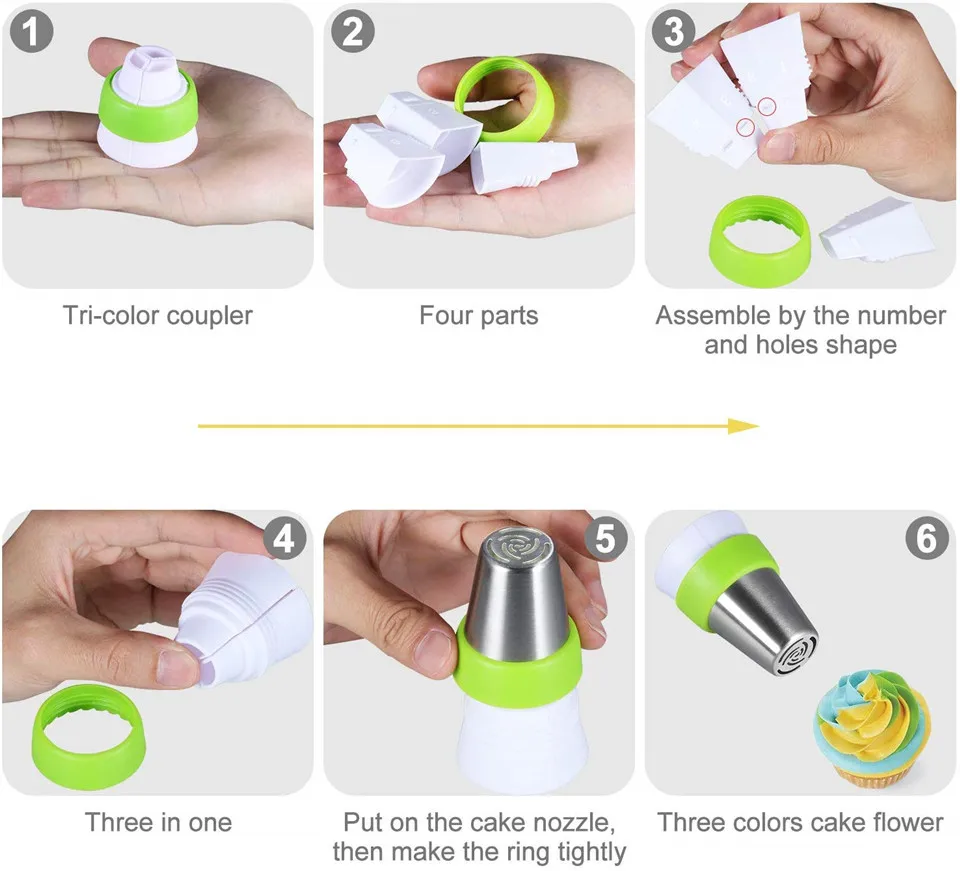 1

Tri-color coupler

2

Four parts

3

Assemble by the number and holes shape

4

Three in one

5

Put on the cake nozzle, then make the ring tightly

6

Three colors cake flower