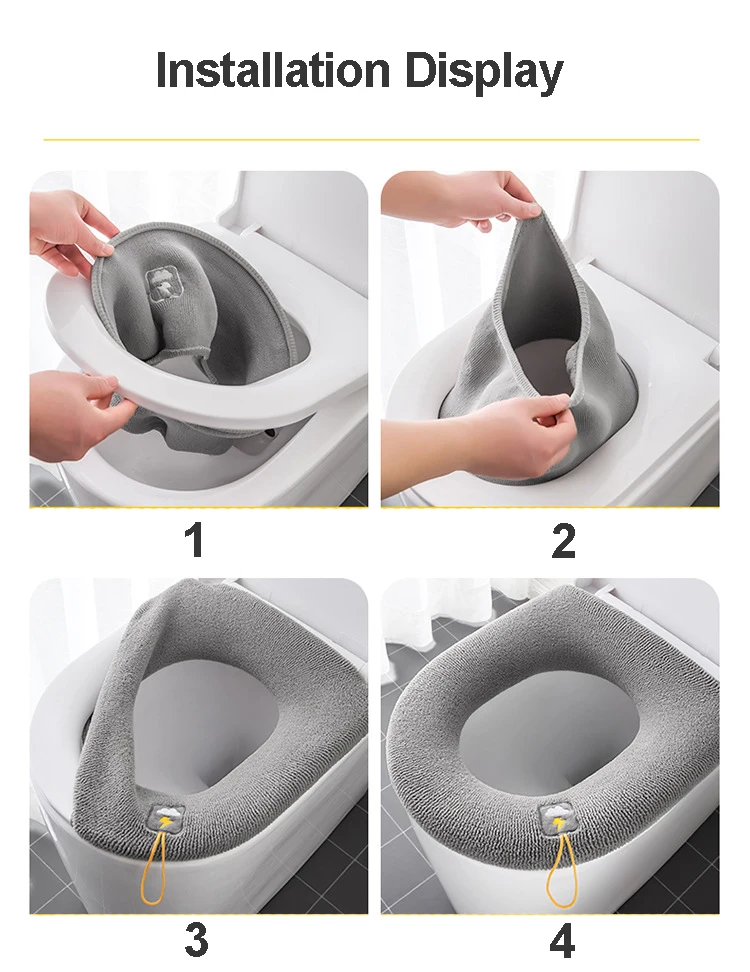 Installation Display

1

2

3

4