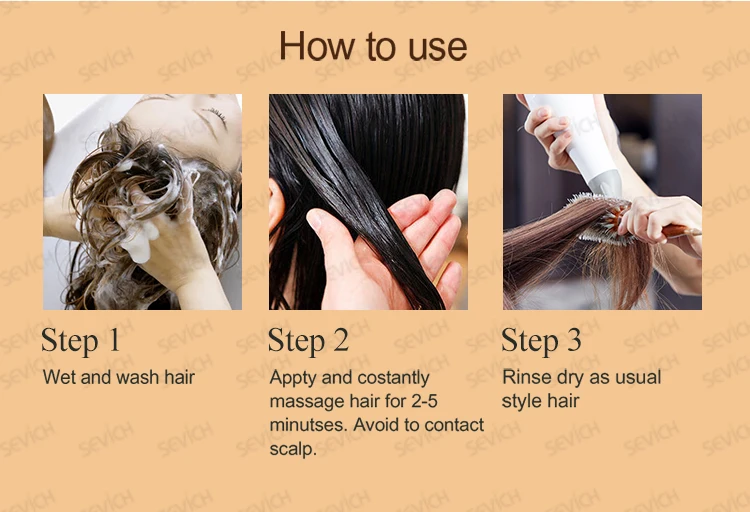 How to use

Step 1
Wet and wash hair

Step 2
Appty and costantly massage hair for 2-5 minutses. Avoid to contact scalp.

Step 3
Rinse dry as usual style hair

SEVICH