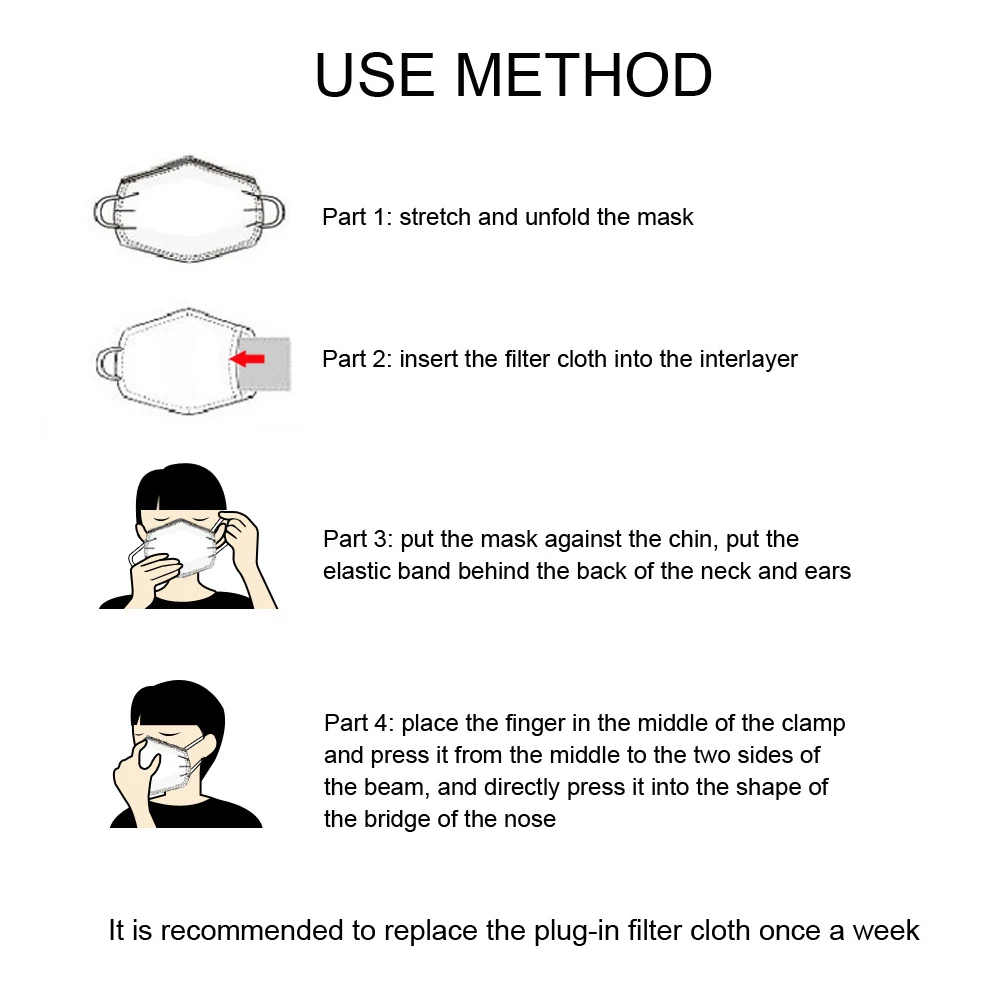 USE METHOD

Part 1: stretch and unfold the mask

Part 2: insert the filter cloth into the interlayer

Part 3: put the mask against the chin, put the elastic band behind the back of the neck and ears

Part 4: place the finger in the middle of the clamp and press it from the middle to the two sides of the beam, and directly press it into the shape of the bridge of the nose

It is recommended to replace the plug-in filter cloth once a week