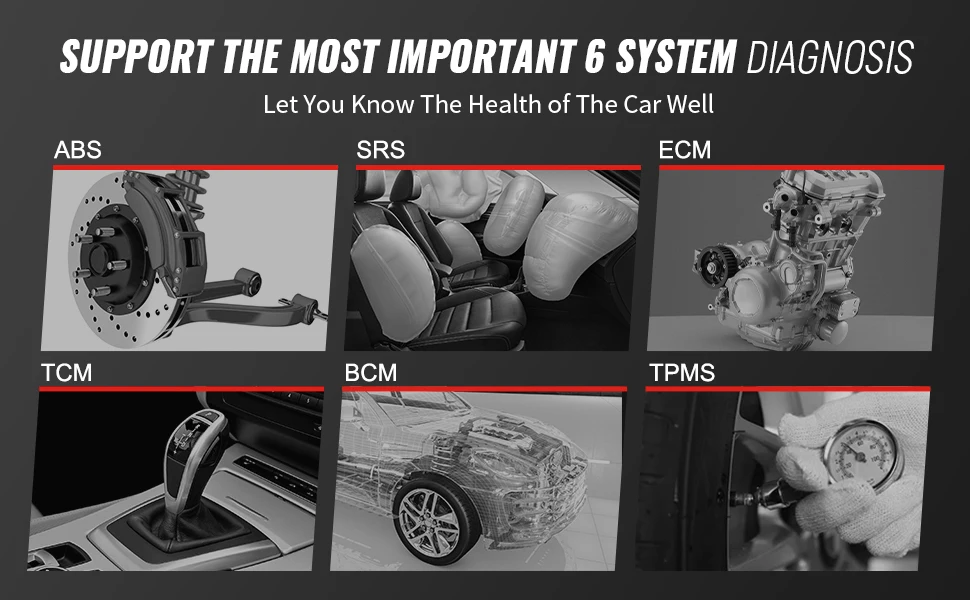 SUPPORT THE MOST IMPORTANT 6 SYSTEM DIAGNOSIS

Let You Know The Health of The Car Well

ABS

SRS

ECM

TCM

BCM

TPMS