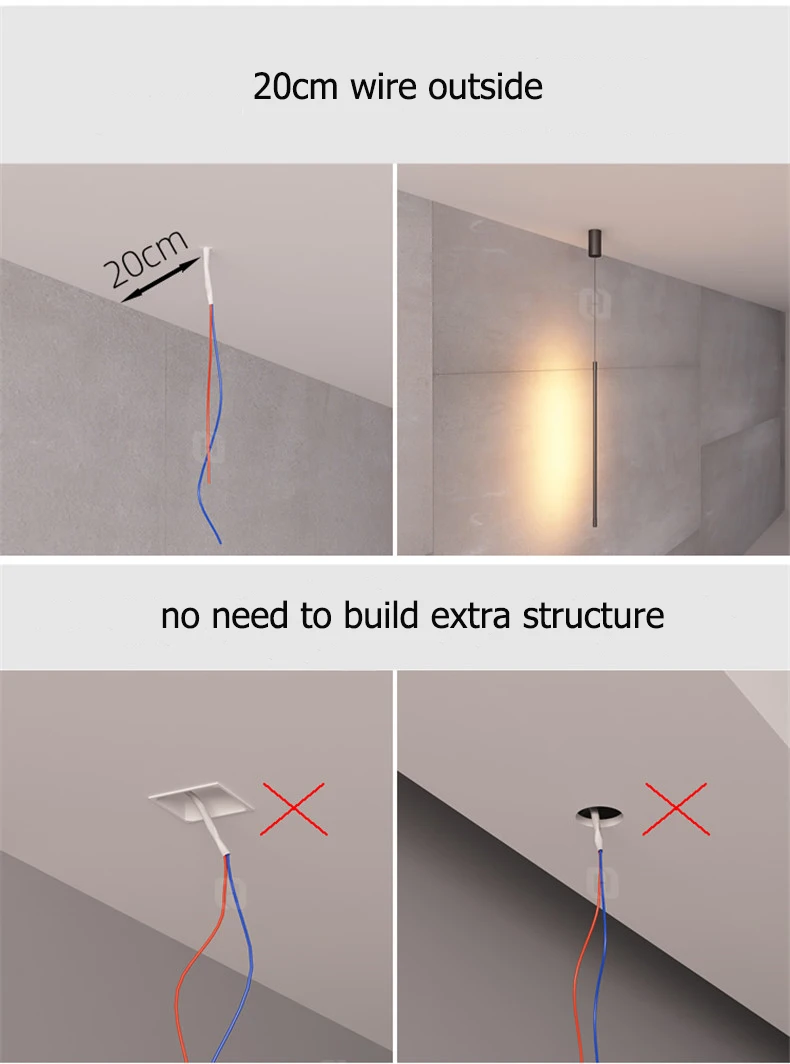 20cm wire outside

20cm

no need to build extra structure