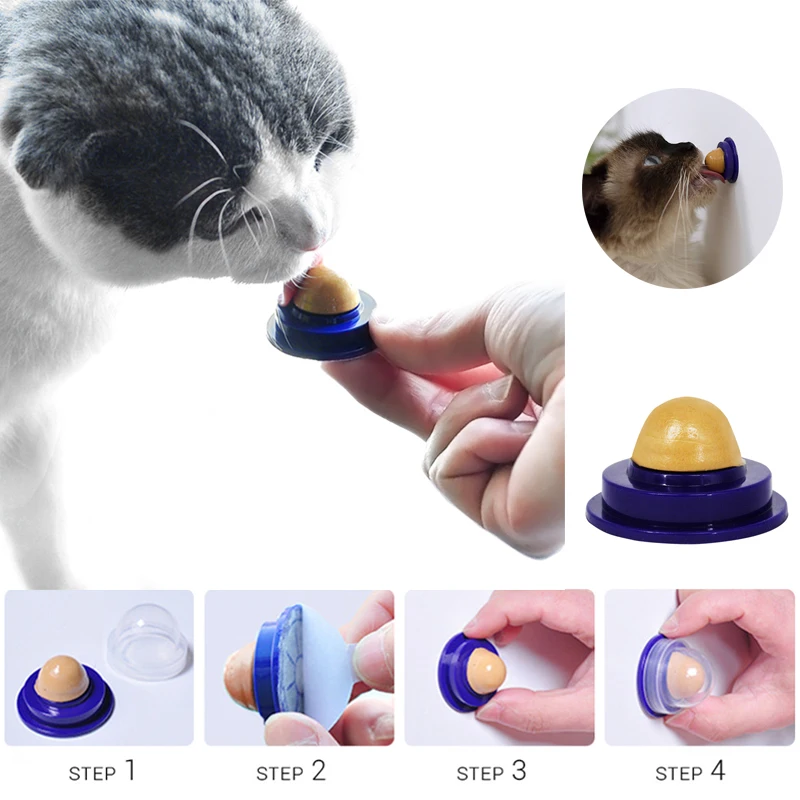 STEP 1

STEP 2

STEP 3

STEP 4