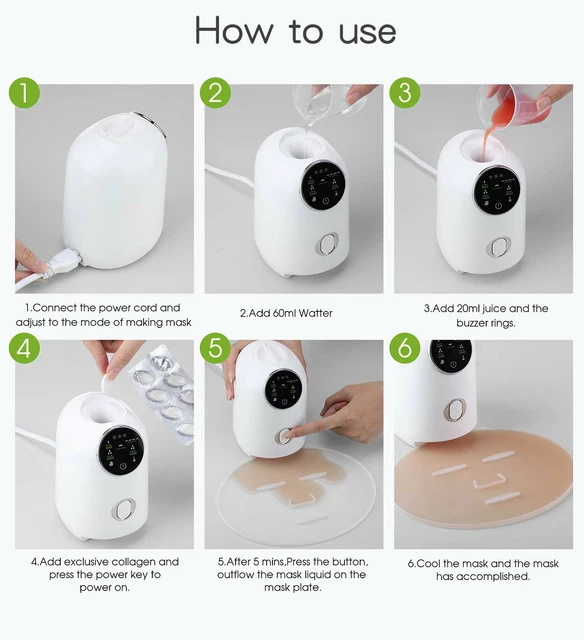 How to use

1

1.Connect the power cord and adjust to the mode of making mask

2

2.Add 60ml Watter

3

3.Add 20ml juice and the buzzer rings.

4

4.Add exclusive collagen and press the power key to power on.

5

5.After 5 mins,Press the button, outflow the mask liquid on the mask plate.

6

6.Cool the mask and the mask has accomplished.