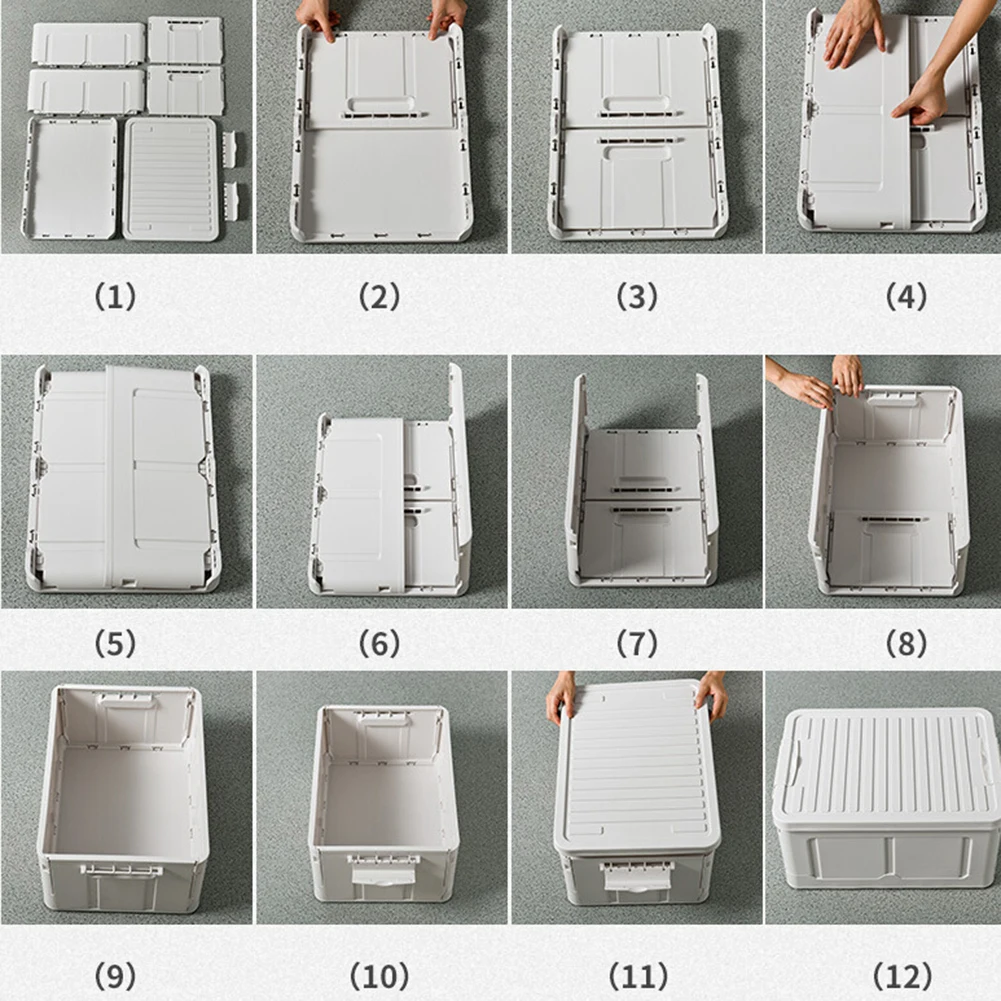 (1)
(2)
(3)
(4)
(5)
(6)
(7)
(8)
(9)
(10)
(11)
(12)