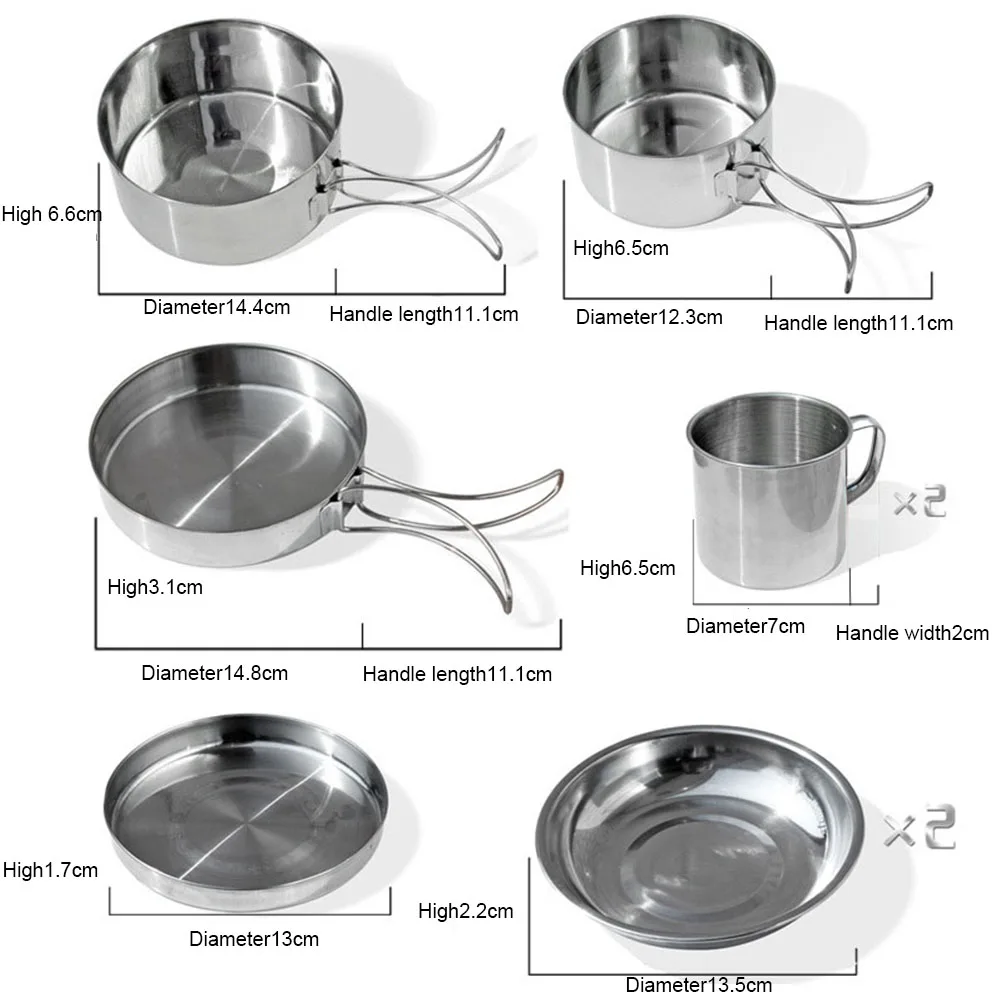 High 6.6cm

Diameter14.4cm

Handle length11.1cm

High6.5cm

Diameter12.3cm

Handle length11.1cm

High3.1cm

Diameter14.8cm

Handle length11.1cm

×2

High6.5cm

Diameter7cm

Handle width2cm

High1.7cm

Diameter13cm

×2

High2.2cm

Diameter13.5cm