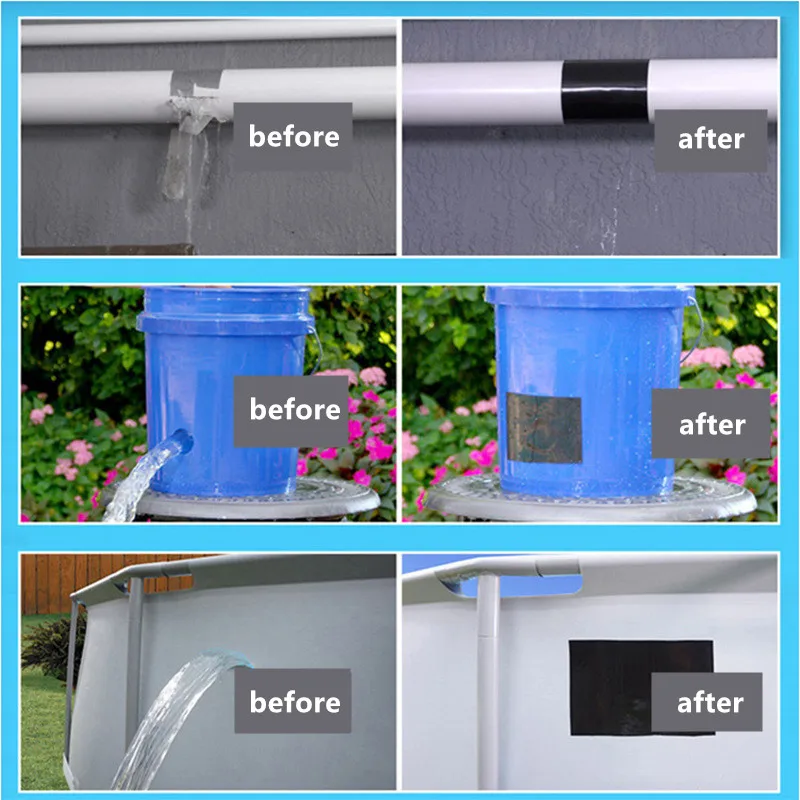 before

after

before

after

before

after