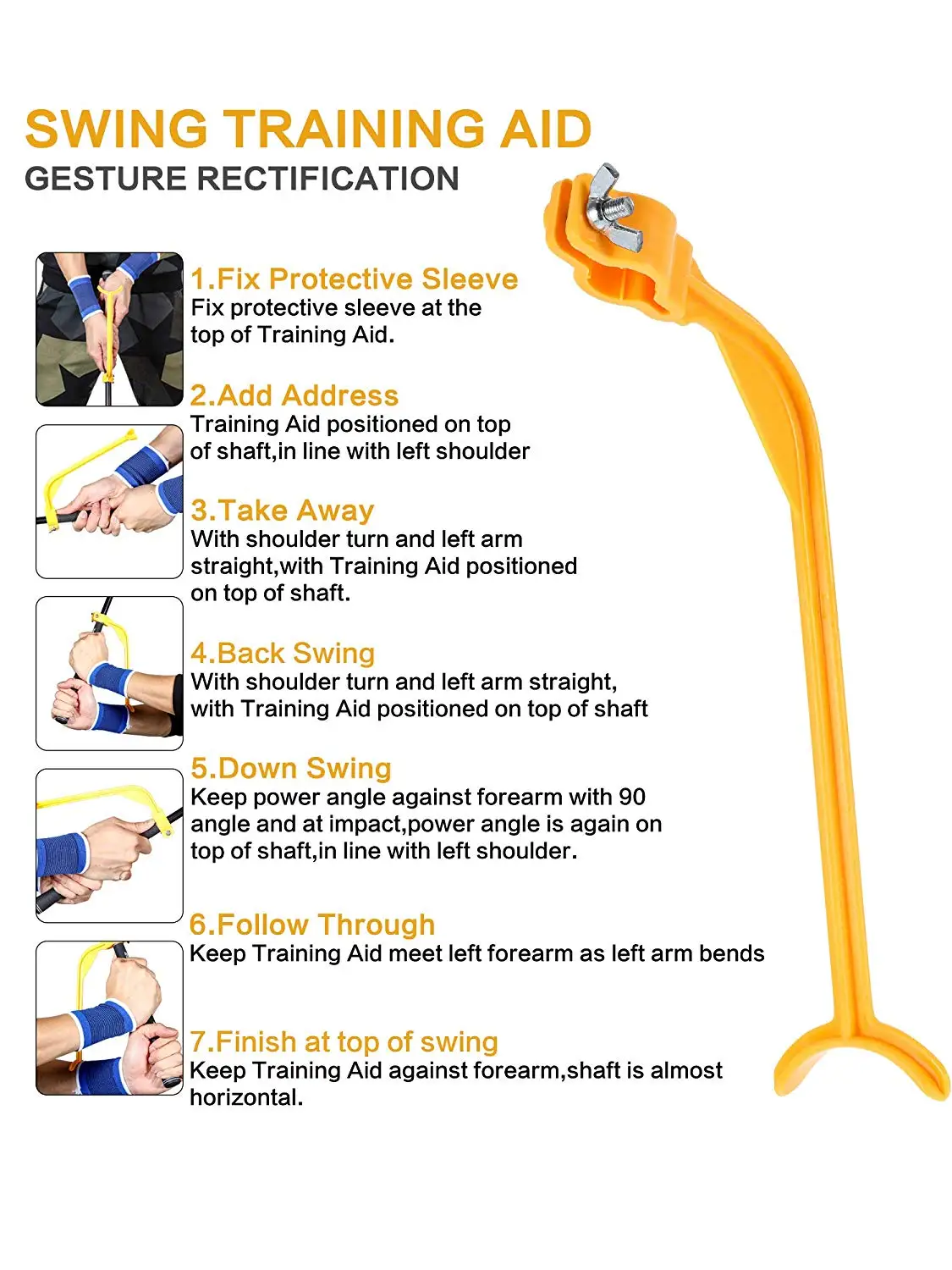 SWING TRAINING AID
GESTURE RECTIFICATION

1.Fix Protective Sleeve
Fix protective sleeve at the top of Training Aid.

2.Add Address
Training Aid positioned on top of shaft,in line with left shoulder

3.Take Away
With shoulder turn and left arm straight,with Training Aid positioned on top of shaft.

4.Back Swing
With shoulder turn and left arm straight, with Training Aid positioned on top of shaft

5.Down Swing
Keep power angle against forearm with 90 angle and at impact,power angle is again on top of shaft,in line with left shoulder.

6.Follow Through
Keep Training Aid meet left forearm as left arm bends

7.Finish at top of swing
Keep Training Aid against forearm,shaft is almost horizontal.