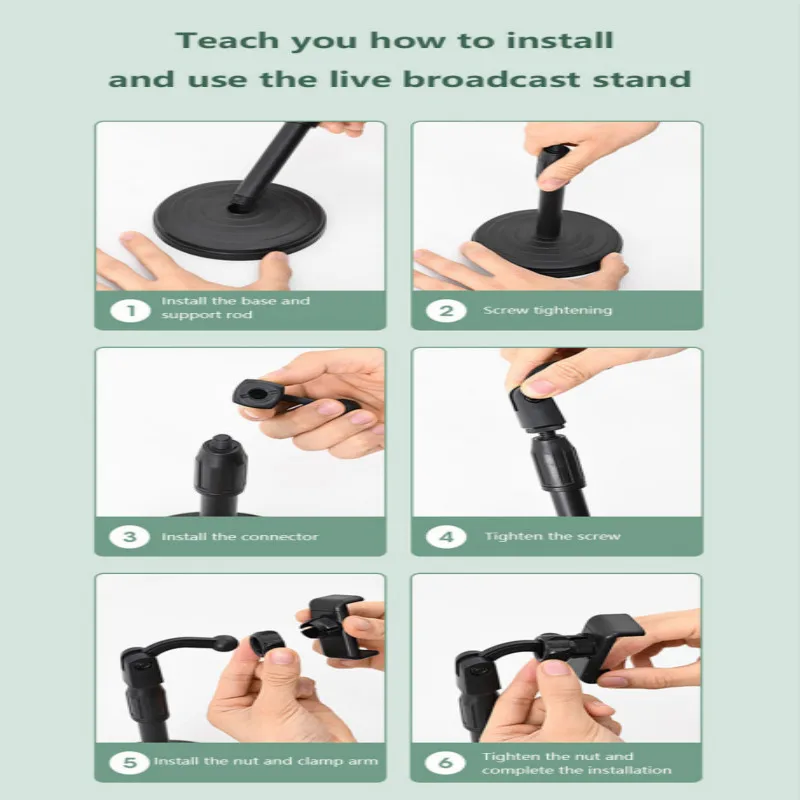 Teach you how to install
and use the live broadcast stand

1 Install the base and support rod

2 Screw tightening

3 Install the connector

4 Tighten the screw

5 Install the nut and clamp arm

6 Tighten the nut and complete the installation