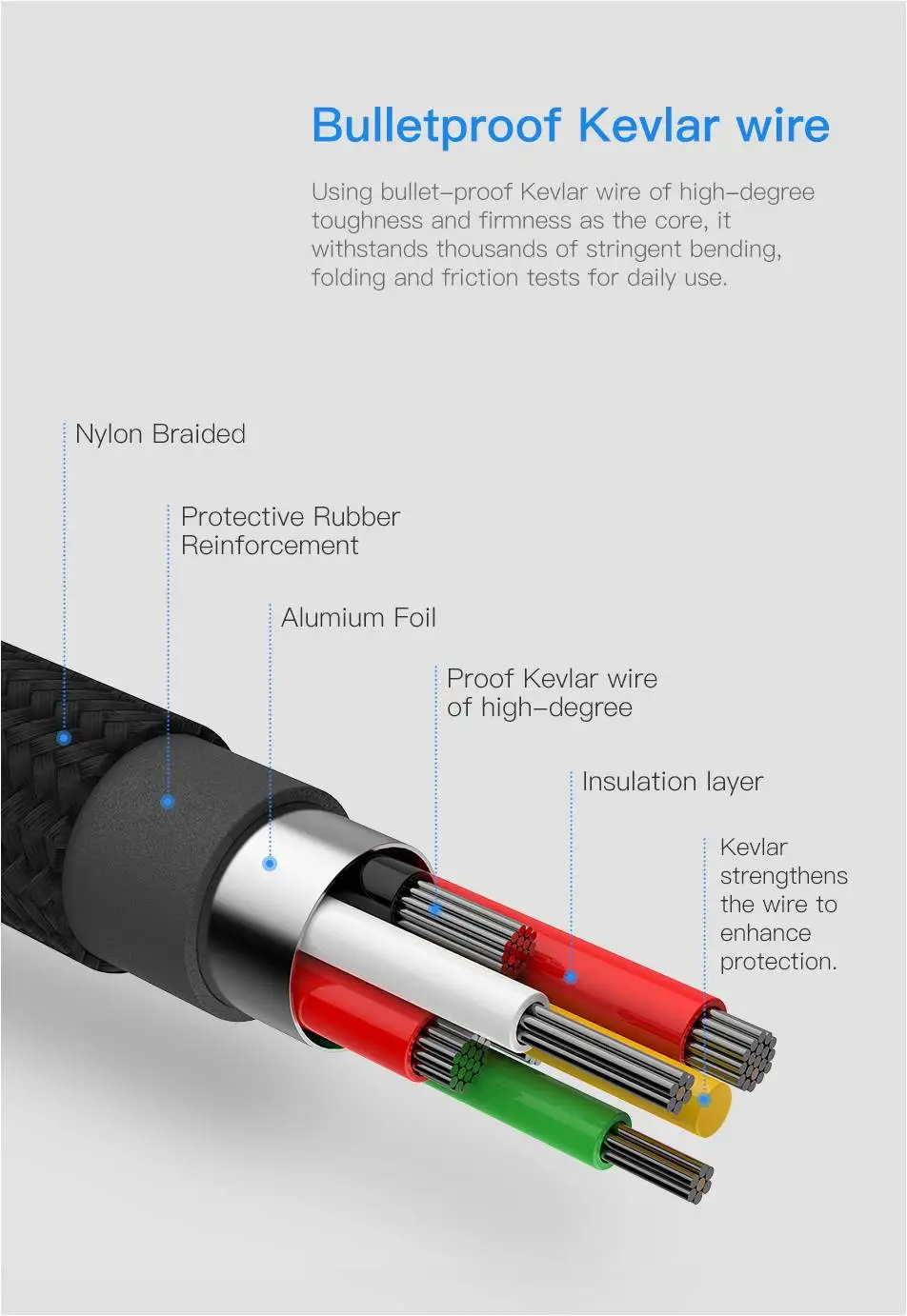 Bulletproof Kevlar wire

Using bullet-proof Kevlar wire of high-degree toughness and firmness as the core, it withstands thousands of stringent bending, folding and friction tests for daily use.

Nylon Braided

Protective Rubber Reinforcement

Alumium Foil

Proof Kevlar wire of high-degree

Insulation layer

Kevlar strengthens the wire to enhance protection.