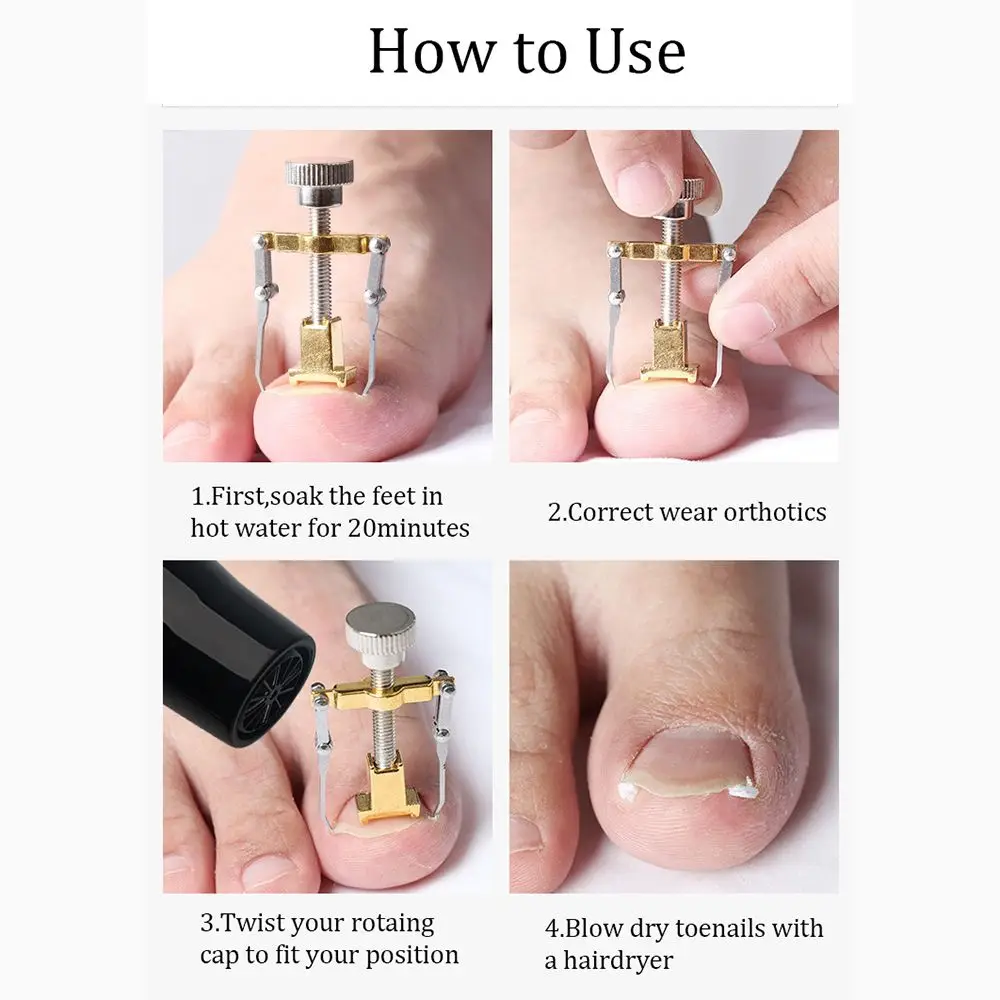 How to Use

1.First,soak the feet in hot water for 20minutes

2.Correct wear orthotics

3.Twist your rotaing cap to fit your position

4.Blow dry toenails with a hairdryer