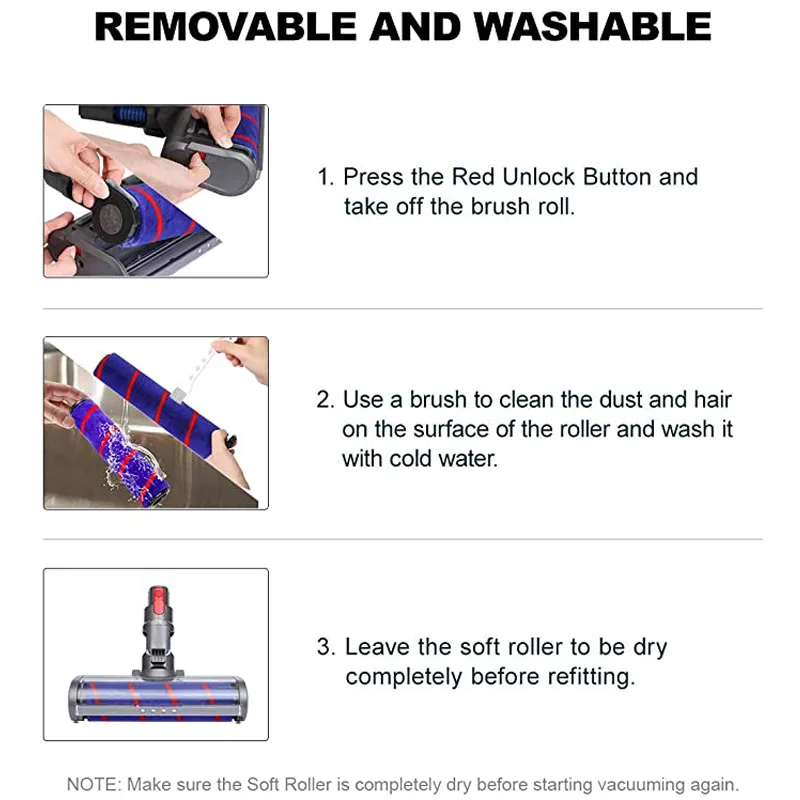 REMOVABLE AND WASHABLE

1. Press the Red Unlock Button and take off the brush roll.

2. Use a brush to clean the dust and hair on the surface of the roller and wash it with cold water.

3. Leave the soft roller to be dry completely before refitting.

NOTE: Make sure the Soft Roller is completely dry before starting vacuuming again.