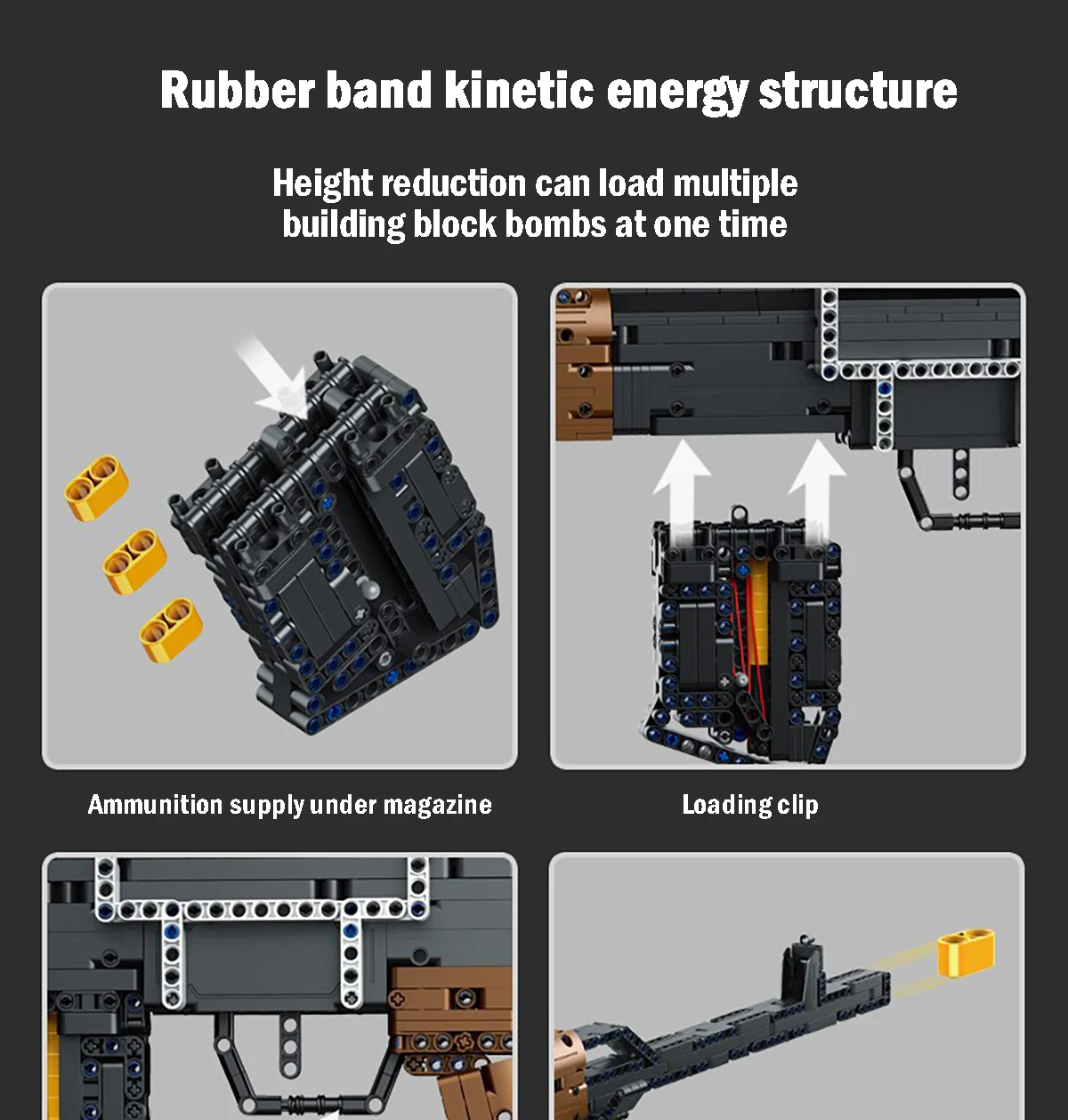 Rubber band kinetic energy structure

Height reduction can load multiple building block bombs at one time

Ammunition supply under magazine

Loading clip