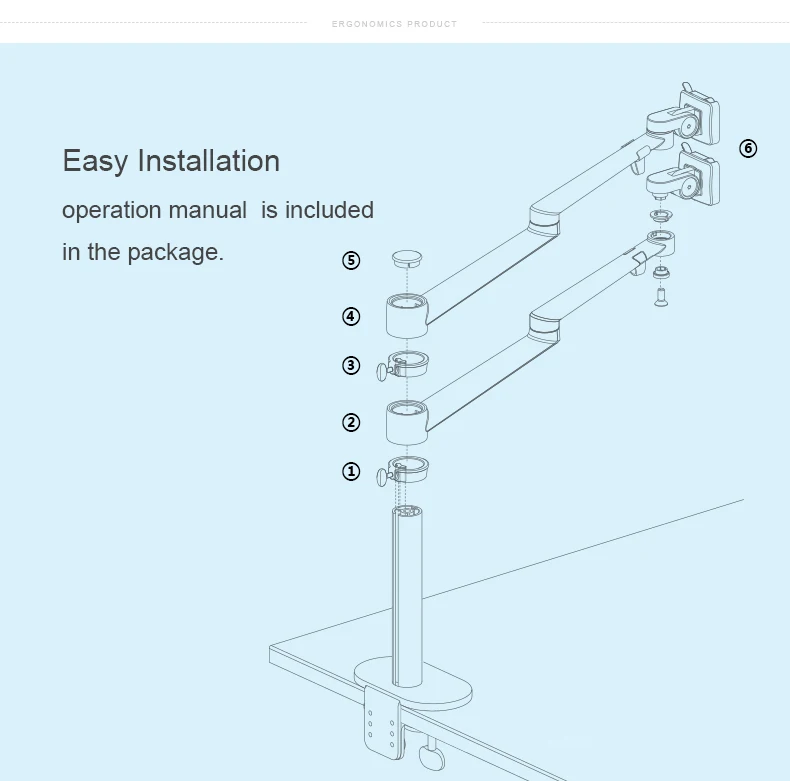 ERGONOMICS PRODUCT

Easy Installation

operation manual  is included in the package.

⑥

⑤

④

③

②

①