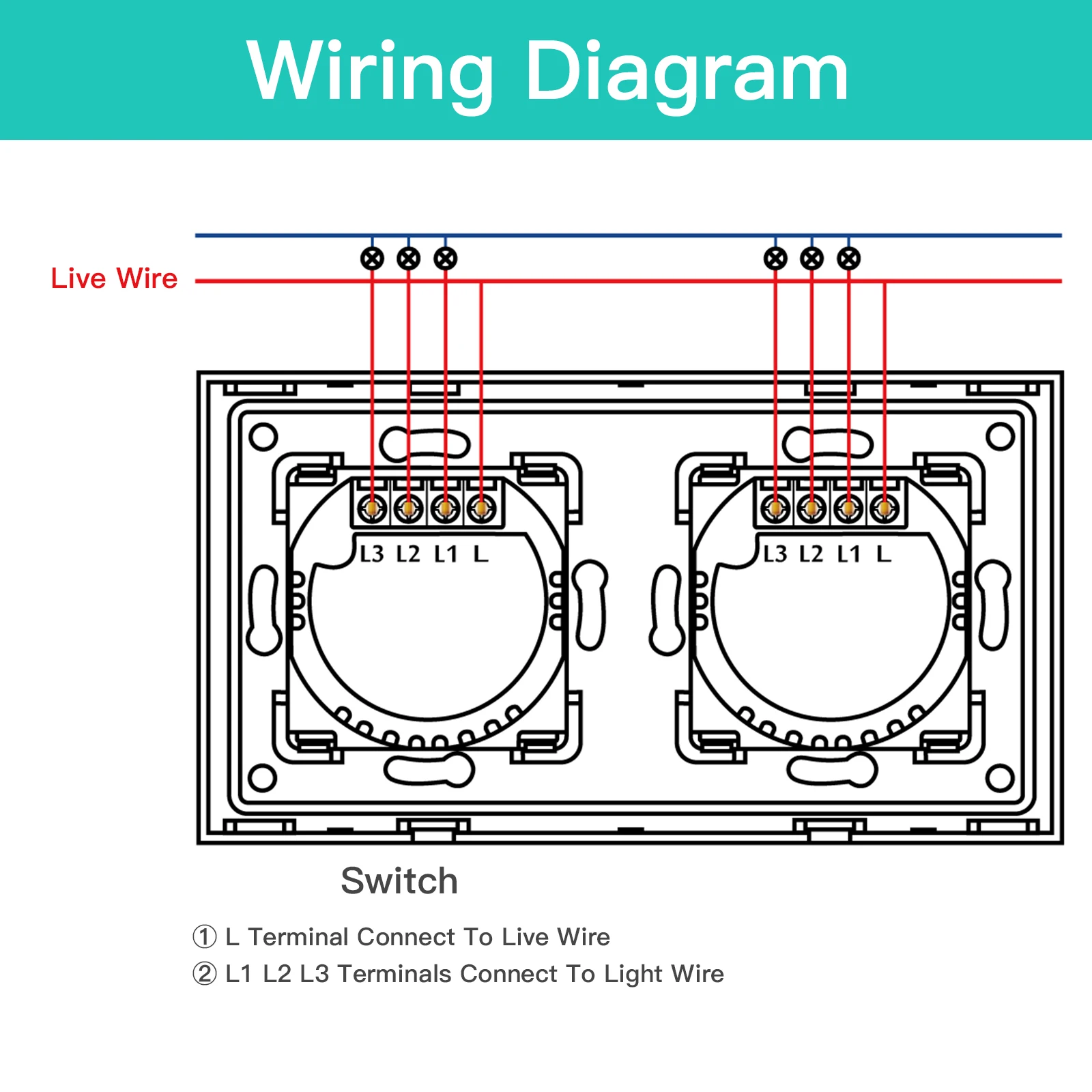 Wiring Diagram

Live Wire

L3 L2 L1 L

L3 L2 L1 L

Switch

① L Terminal Connect To Live Wire
② L1 L2 L3 Terminals Connect To Light Wire