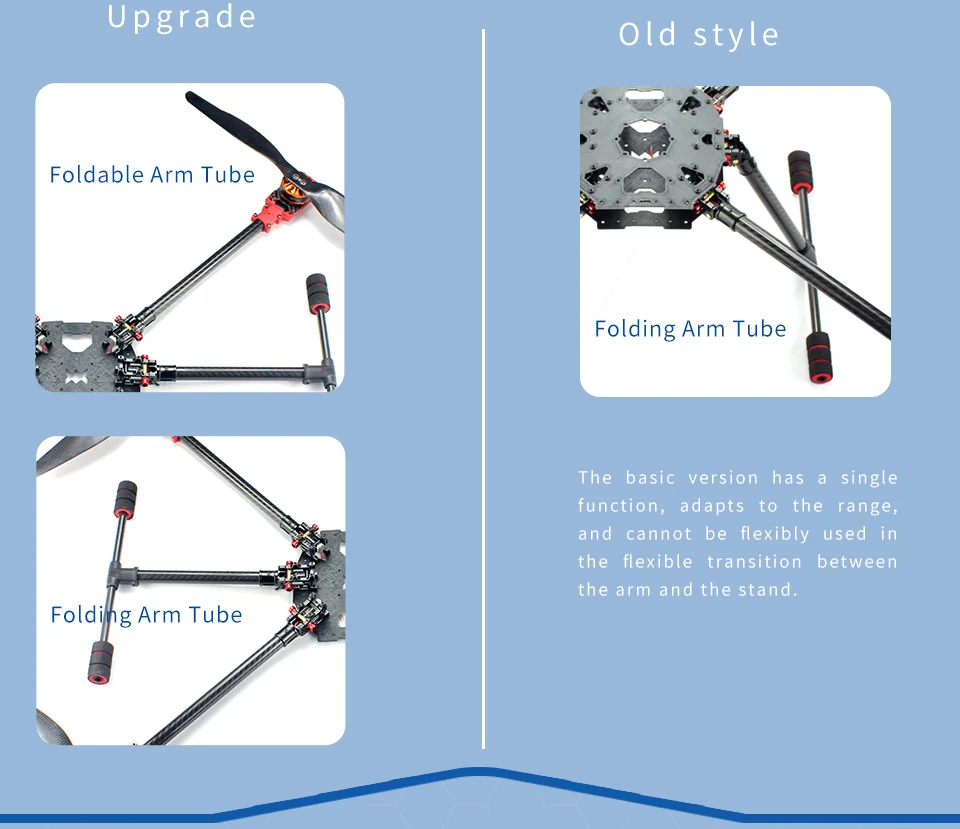 Upgrade

Foldable Arm Tube

Folding Arm Tube

Old style

Folding Arm Tube

The basic version has a single function, adapts to the range, and cannot be flexibly used in the flexible transition between the arm and the stand.