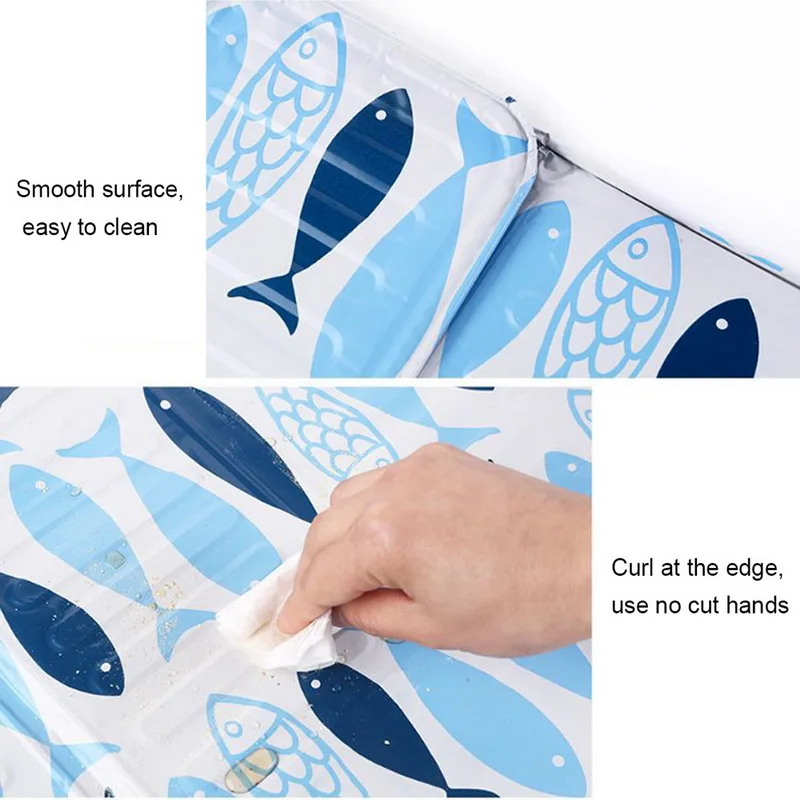 Smooth surface,
easy to clean

Curl at the edge,
use no cut hands