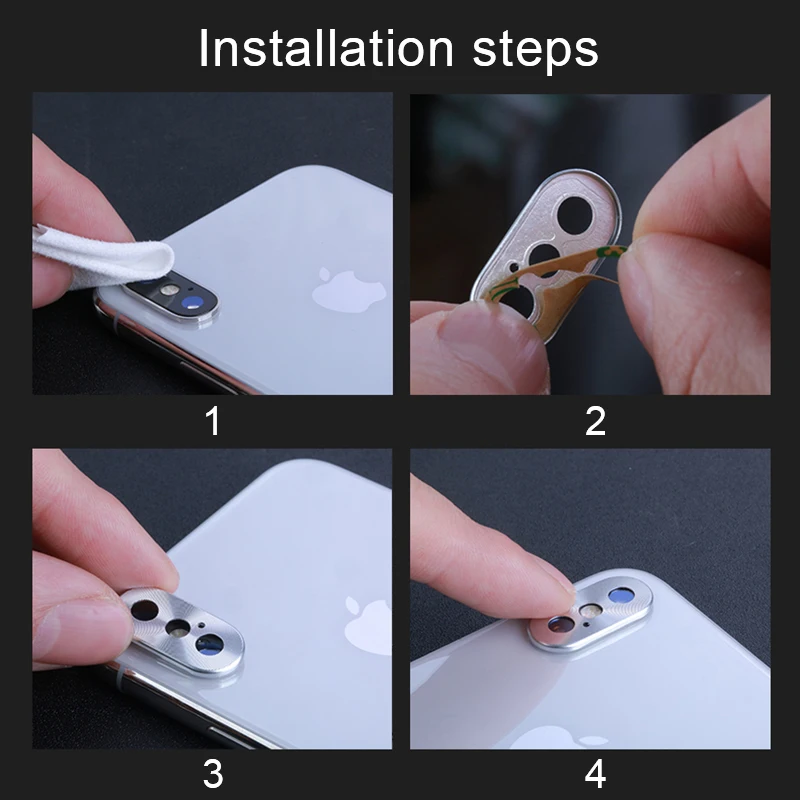 Installation steps

1

2

3

4