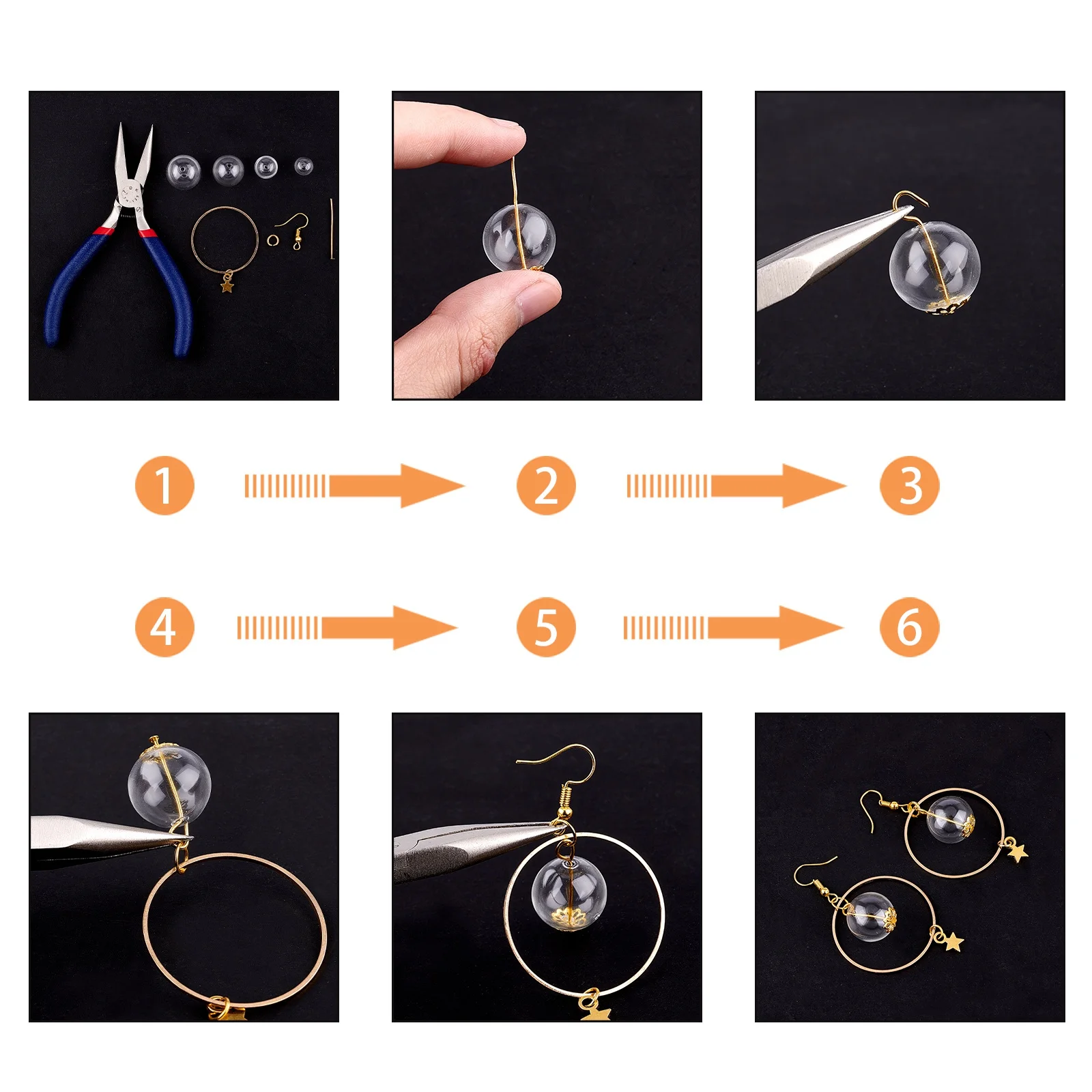 1
2
3
4
5
6