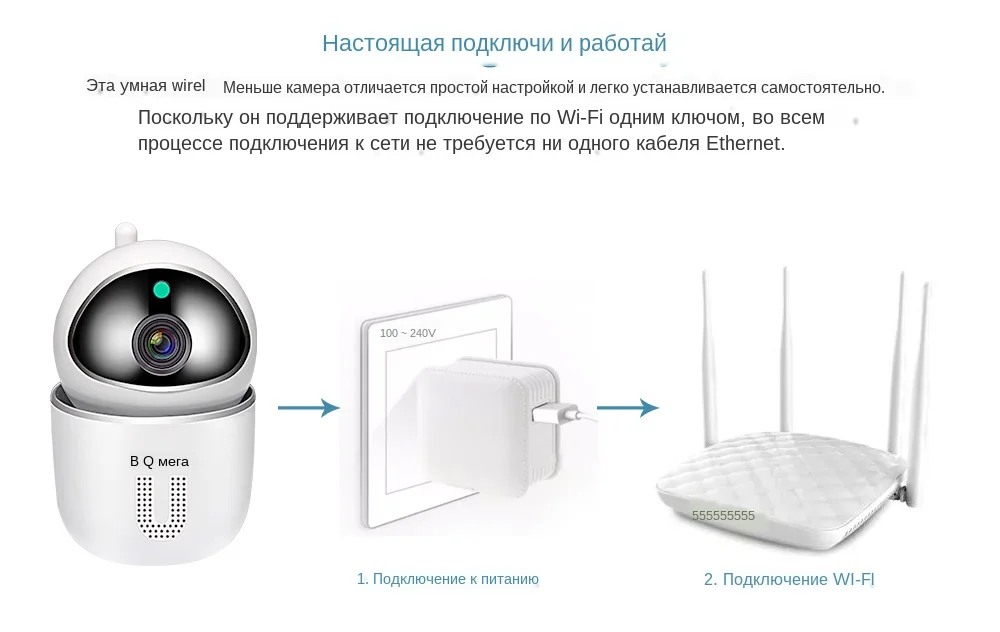 Настоящая подключи и работай

Эта умная wirel Меньше камера отличается простой настройкой и легко устанавливается самостоятельно.

Поскольку он поддерживает подключение по Wi-Fi одним ключом, во всем процессе подключения к сети не требуется ни одного кабеля Ethernet.

B Q мега

100 ~ 240V

555555555

1. Подключение к питанию

2. Подключение WI-FI