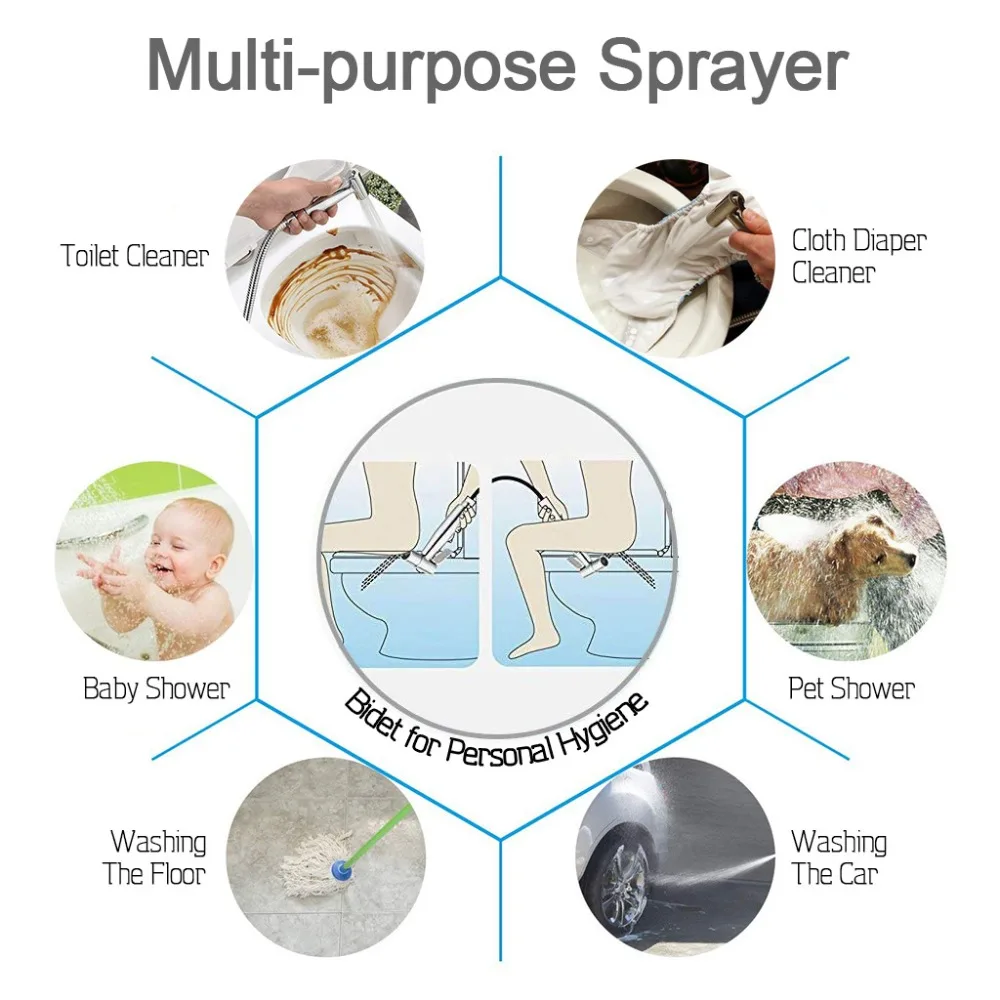 Multi-purpose Sprayer

Toilet Cleaner

Cloth Diaper Cleaner

Baby Shower

Bidet for Personal Hygiene

Pet Shower

Washing The Floor

Washing The Car