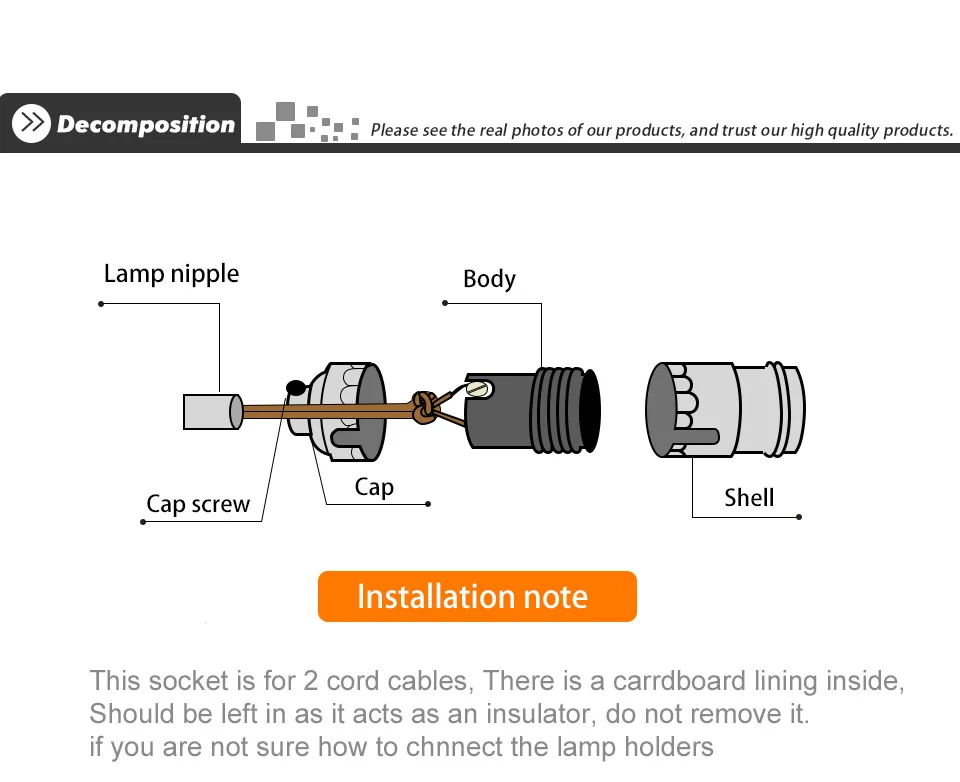 Decomposition

Please see the real photos of our products, and trust our high quality products.

Lamp nipple

Body

Cap screw

Cap

Shell

Installation note

This socket is for 2 cord cables, There is a carrdboard lining inside, Should be left in as it acts as an insulator, do not remove it.
if you are not sure how to chnnect the lamp holders