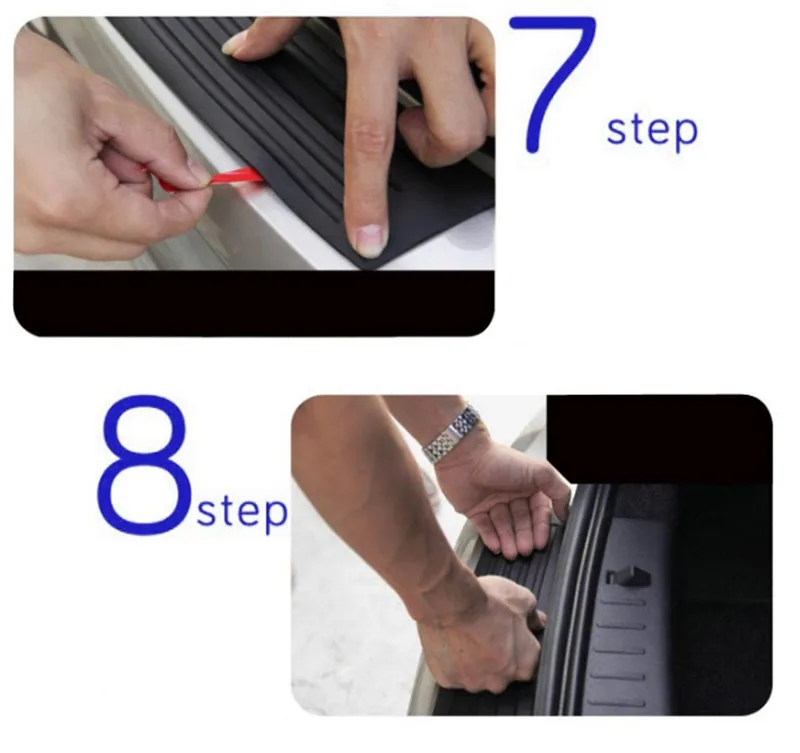 7 step

8 step