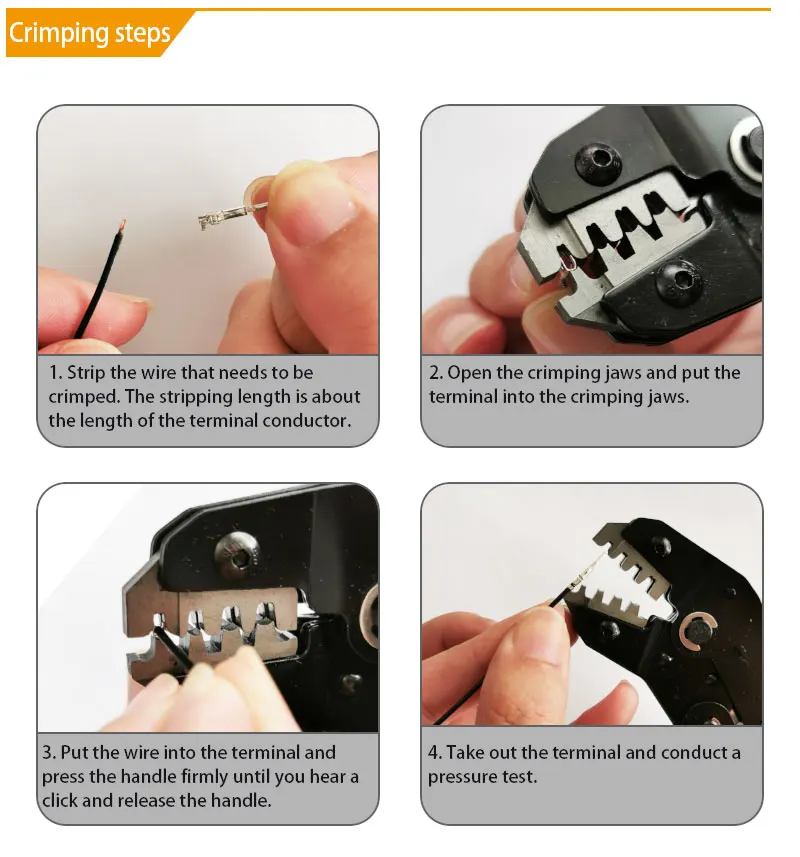 Crimping steps

1. Strip the wire that needs to be crimped. The stripping length is about the length of the terminal conductor.

2. Open the crimping jaws and put the terminal into the crimping jaws.

3. Put the wire into the terminal and press the handle firmly until you hear a click and release the handle.

4. Take out the terminal and conduct a pressure test.