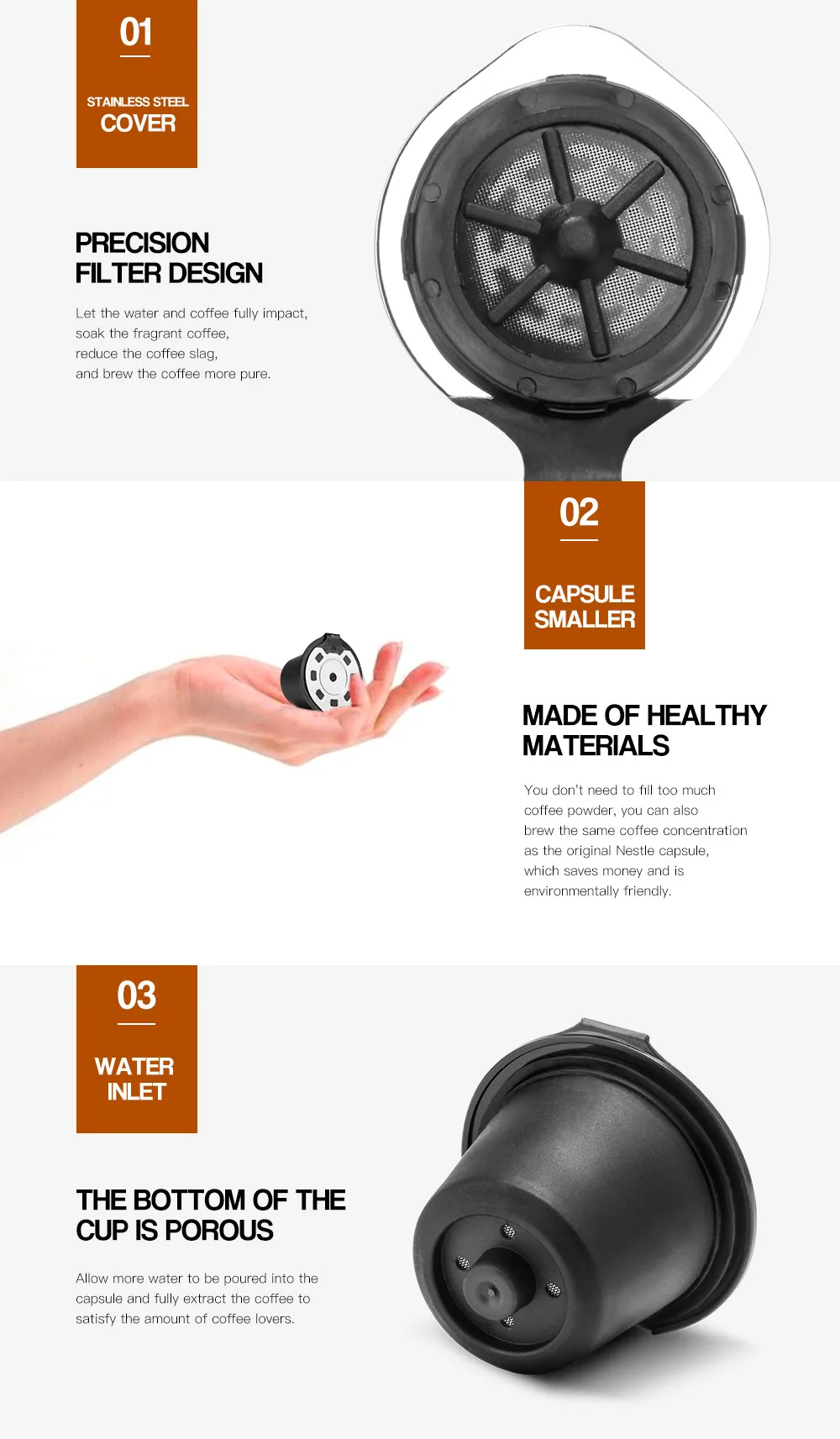 01

STAINLESS STEEL
COVER

PRECISION
FILTER DESIGN

Let the water and coffee fully impact, soak the fragrant coffee, reduce the coffee slag, and brew the coffee more pure.

02

CAPSULE
SMALLER

MADE OF HEALTHY
MATERIALS

You don't need to fill too much coffee powder, you can also brew the same coffee concentration as the original Nestle capsule, which saves money and is environmentally friendly.

03

WATER
INLET

THE BOTTOM OF THE
CUP IS POROUS

Allow more water to be poured into the capsule and fully extract the coffee to satisfy the amount of coffee lovers.