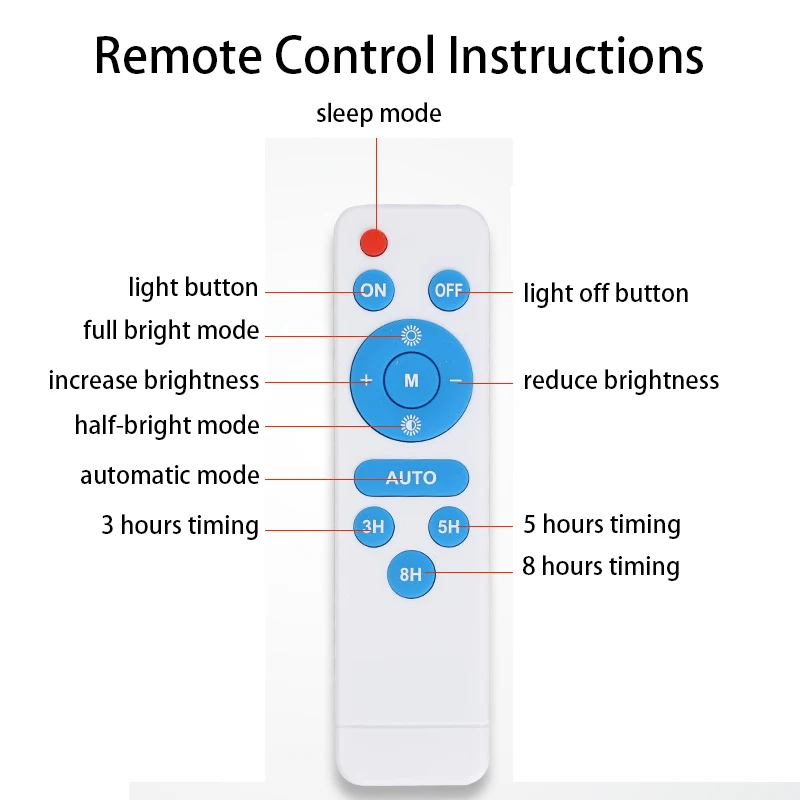 Remote Control Instructions

sleep mode

light button
ON
OFF
light off button

full bright mode

increase brightness
+
M
−
reduce brightness

half-bright mode

automatic mode
AUTO

3 hours timing
3H
5H
5 hours timing

8H
8 hours timing