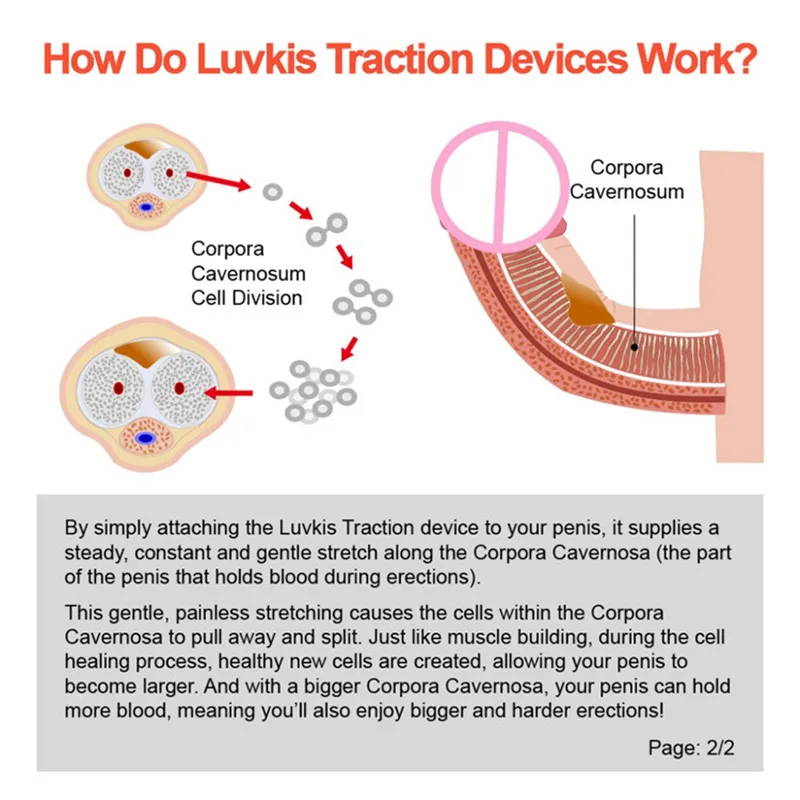 How Do Luvkis Traction Devices Work?

Corpora Cavernosum Cell Division

Corpora Cavernosum

By simply attaching the Luvkis Traction device to your penis, it supplies a steady, constant and gentle stretch along the Corpora Cavernosa (the part of the penis that holds blood during erections).

This gentle, painless stretching causes the cells within the Corpora Cavernosa to pull away and split. Just like muscle building, during the cell healing process, healthy new cells are created, allowing your penis to become larger. And with a bigger Corpora Cavernosa, your penis can hold more blood, meaning you'll also enjoy bigger and harder erections!

Page: 2/2