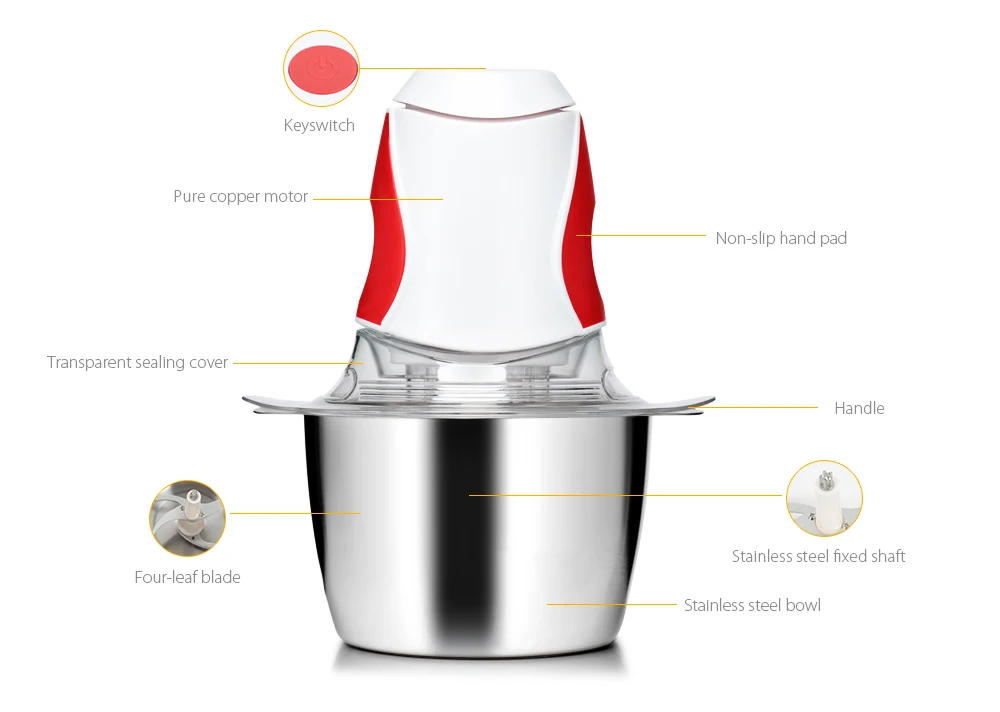 Keyswitch

Pure copper motor

Non-slip hand pad

Transparent sealing cover

Handle

Four-leaf blade

Stainless steel fixed shaft

Stainless steel bowl