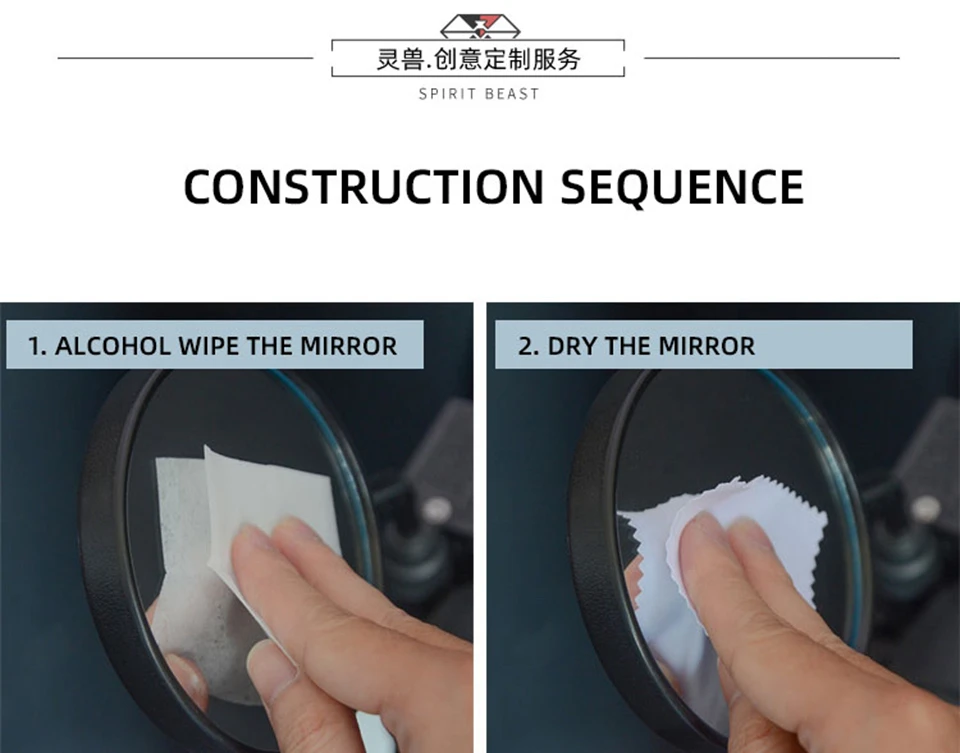 灵兽.创意定制服务
SPIRIT BEAST

CONSTRUCTION SEQUENCE

1. ALCOHOL WIPE THE MIRROR

2. DRY THE MIRROR