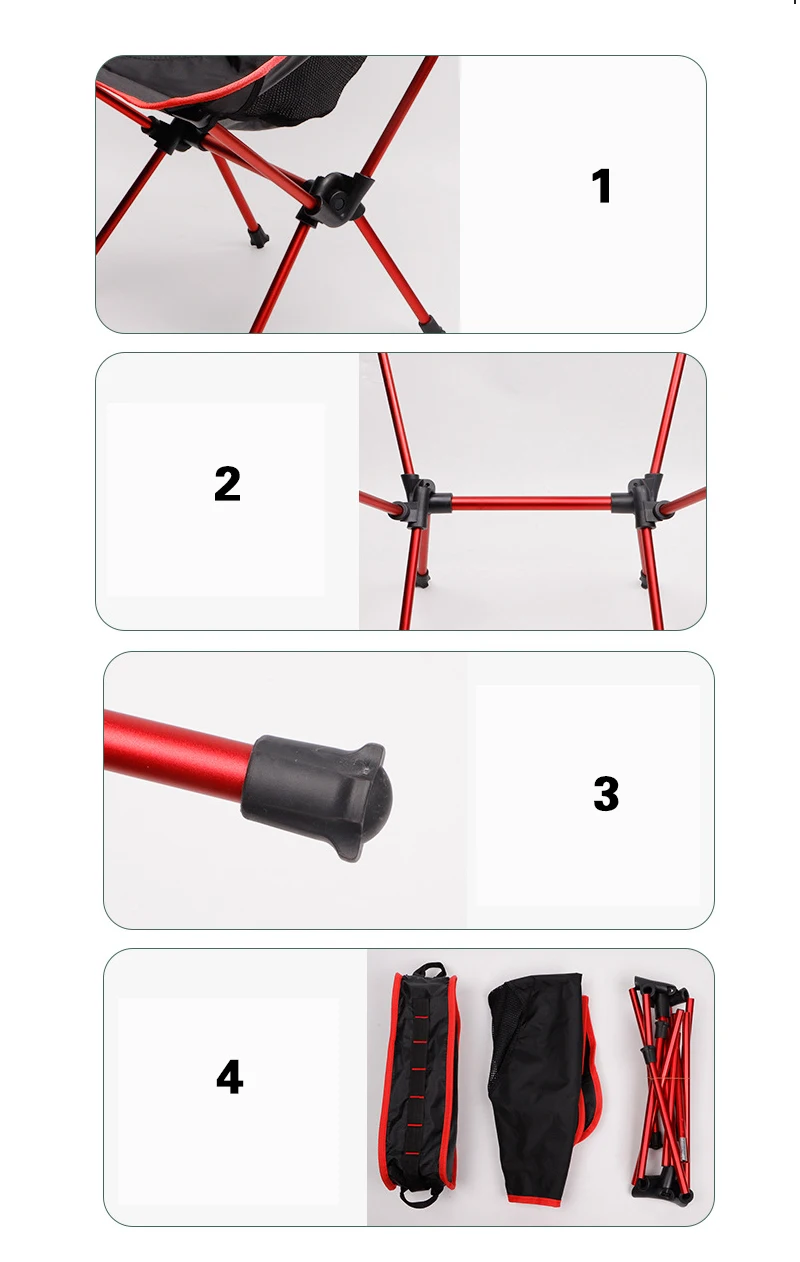 1

2

3

4