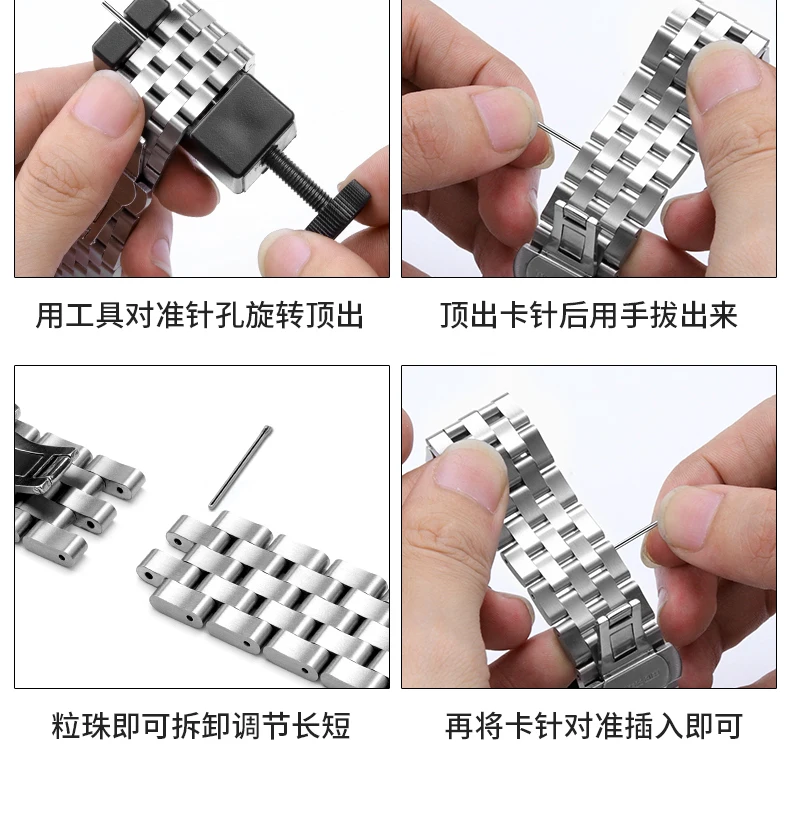 用工具对准针孔旋转顶出

顶出卡针后用手拔出来

粒珠即可拆卸调节长短

再将卡针对准插入即可