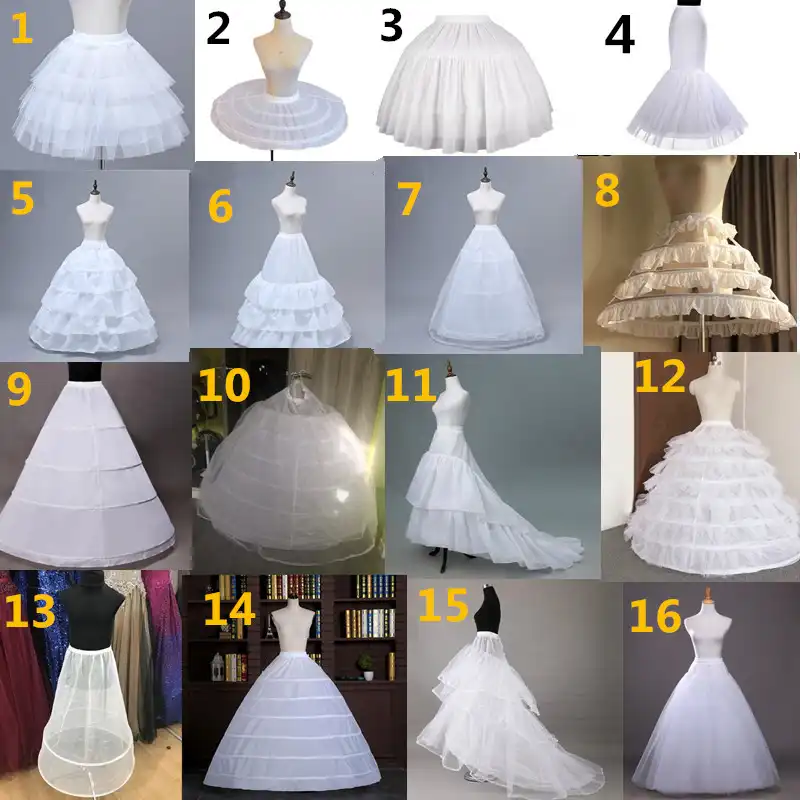 1
2
3
4
5
6
7
8
9
10
11
12
13
14
15
16