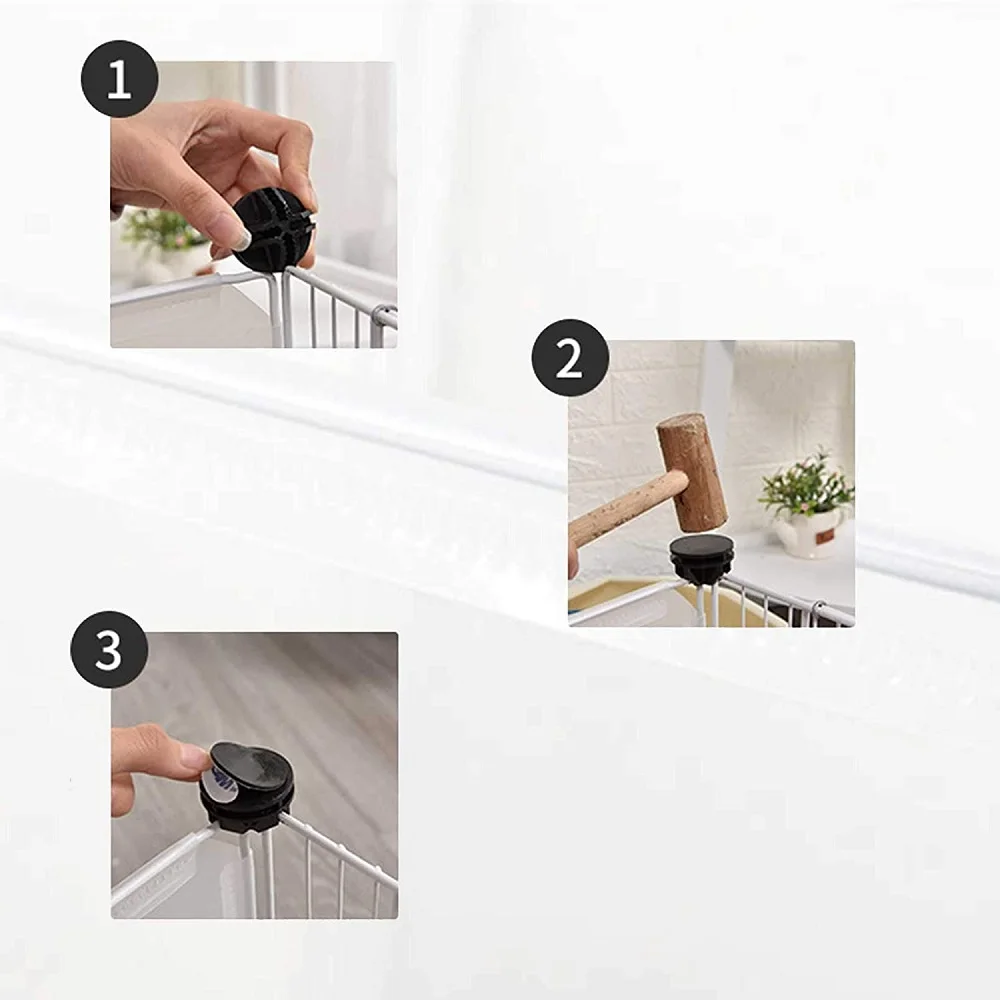 1

2

3