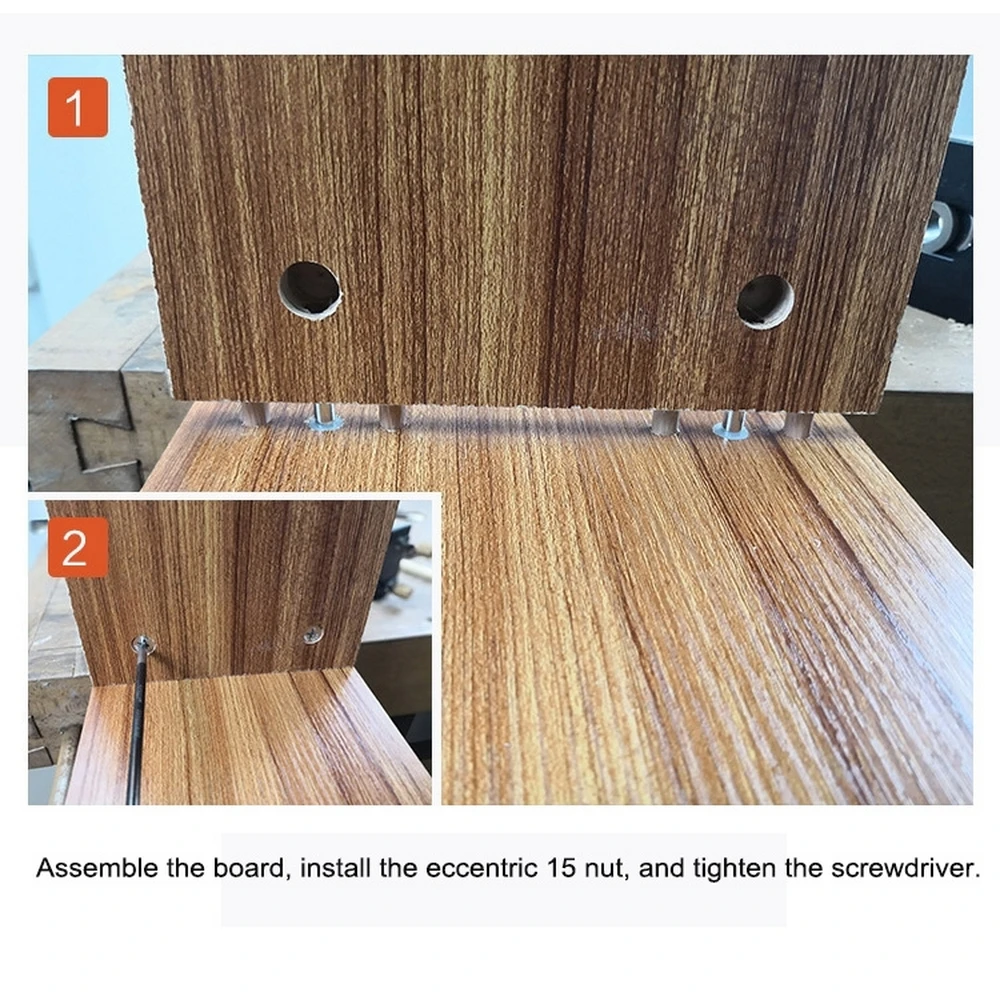 1

2

Assemble the board, install the eccentric 15 nut, and tighten the screwdriver.