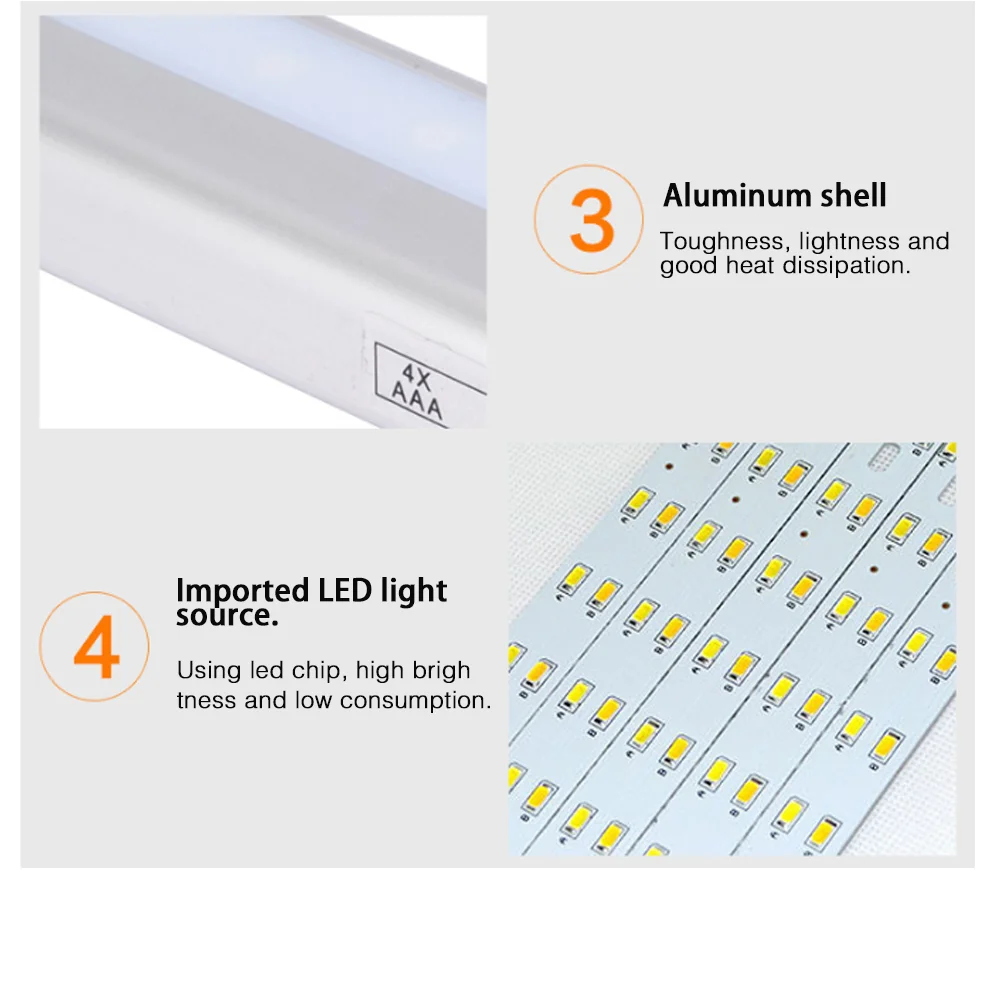 4X
AAA

3

Aluminum shell

Toughness, lightness and good heat dissipation.

4

Imported LED light source.

Using led chip, high brigh tness and low consumption.