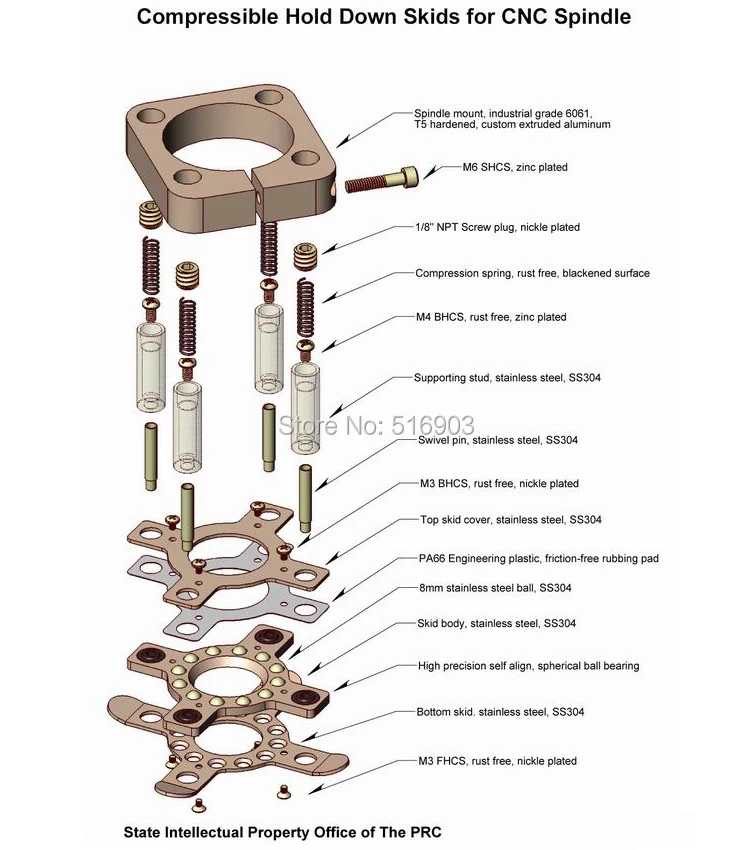 Compressible Hold Down Skids for CNC Spindle

Spindle mount, industrial grade 6061, T5 hardened, custom extruded aluminum

M6 SHCS, zinc plated

1/8" NPT Screw plug, nickle plated

Compression spring, rust free, blackened surface

M4 BHCS, rust free, zinc plated

Supporting stud, stainless steel, SS304

Store No: 516903

Swivel pin, stainless steel, SS304

M3 BHCS, rust free, nickle plated

Top skid cover, stainless steel, SS304

PA66 Engineering plastic, friction-free rubbing pad

8mm stainless steel ball, SS304

Skid body, stainless steel, SS304

High precision self align, spherical ball bearing

Bottom skid. stainless steel, SS304

M3 FHCS, rust free, nickle plated

State Intellectual Property Office of The PRC