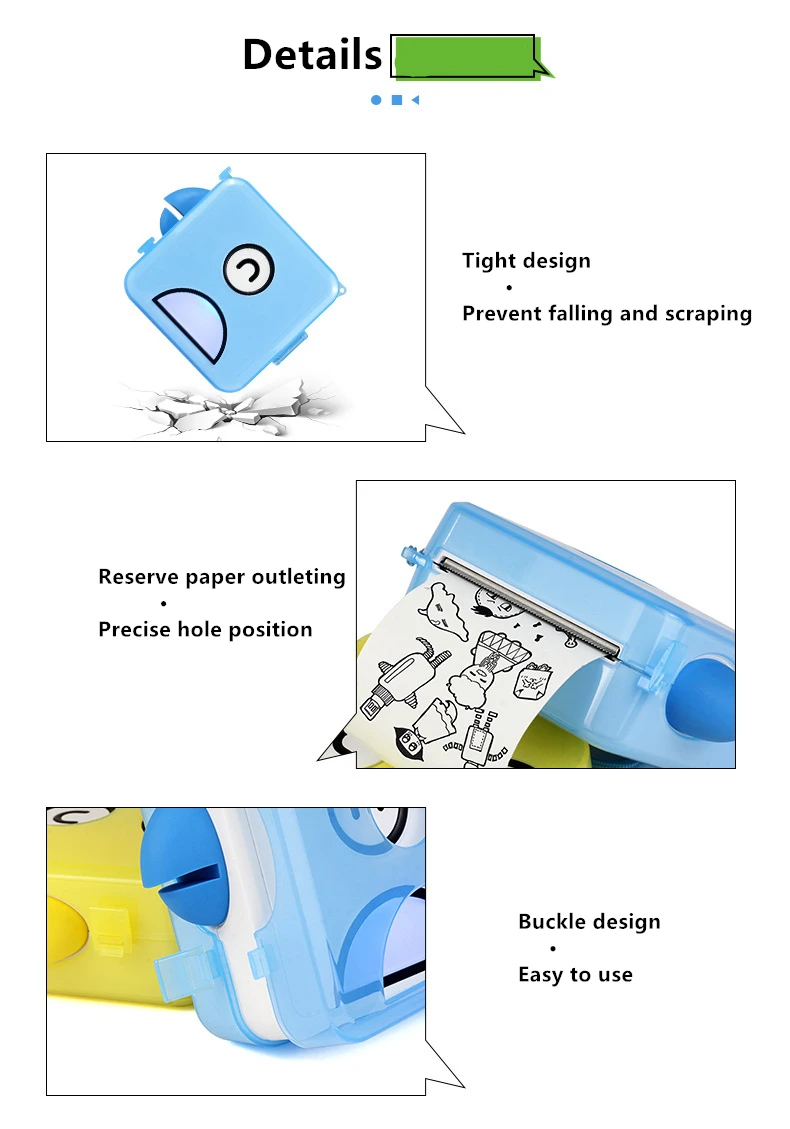 Details

Tight design
•
Prevent falling and scraping

Reserve paper outleting
•
Precise hole position

Buckle design
•
Easy to use