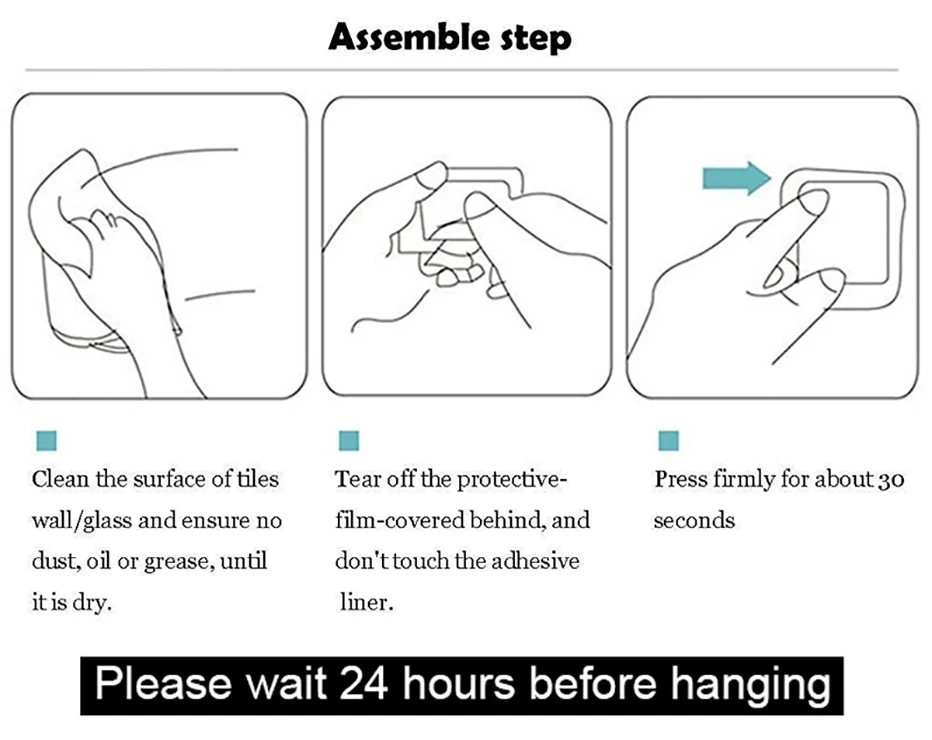 Assemble step

Clean the surface of tiles wall/glass and ensure no dust, oil or grease, until it is dry.

Tear off the protective-film-covered behind, and don't touch the adhesive liner.

Press firmly for about 30 seconds

Please wait 24 hours before hanging