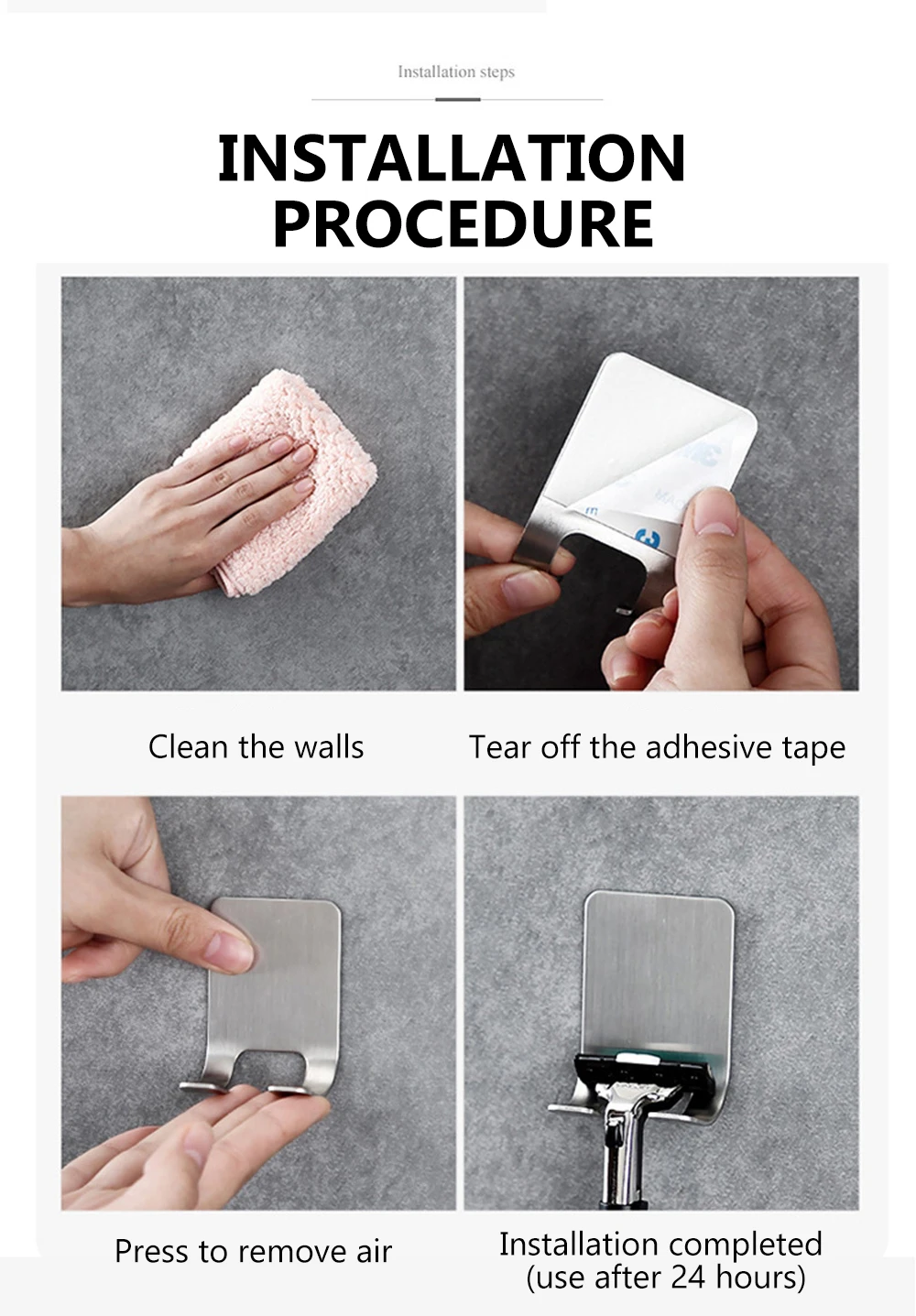 Installation steps

INSTALLATION PROCEDURE

Clean the walls

Tear off the adhesive tape

Press to remove air

Installation completed (use after 24 hours)